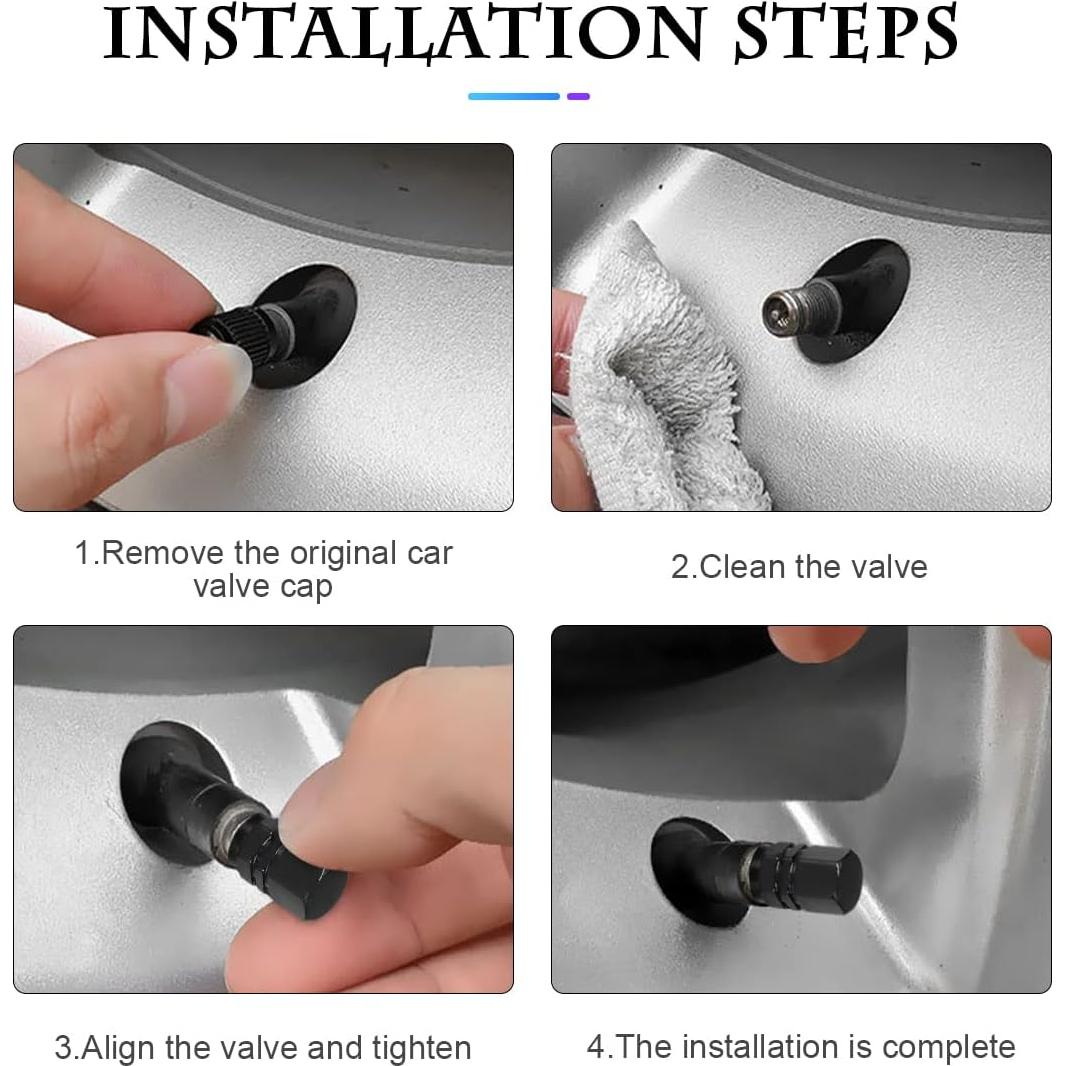 INSTALLATION STEPS

1.Remove the original car valve cap

2.Clean the valve

3.Align the valve and tighten

4.The installation is complete