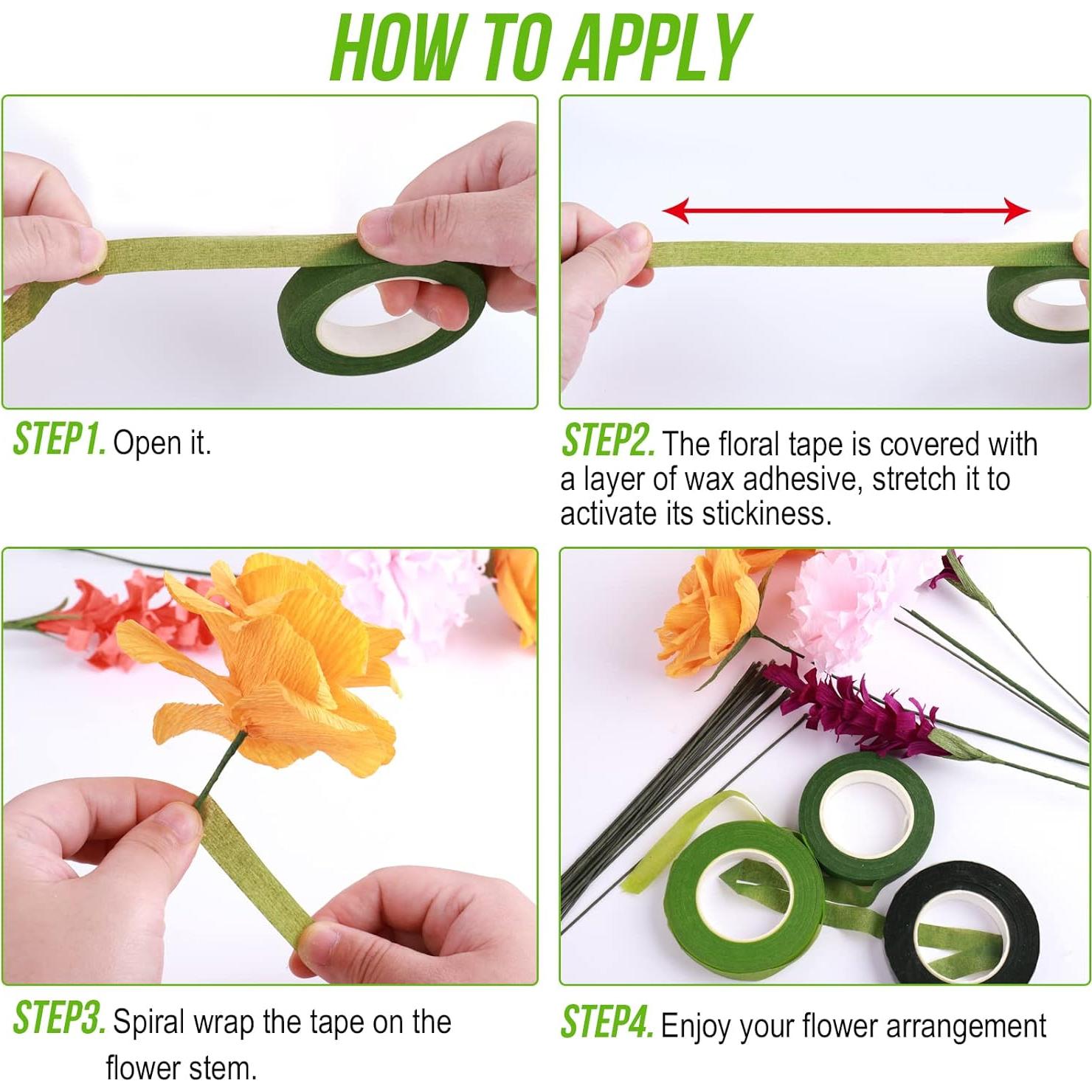 HOW TO APPLY

STEP1. Open it.

STEP2. The floral tape is covered with a layer of wax adhesive, stretch it to activate its stickiness.

STEP3. Spiral wrap the tape on the flower stem.

STEP4. Enjoy your flower arrangement