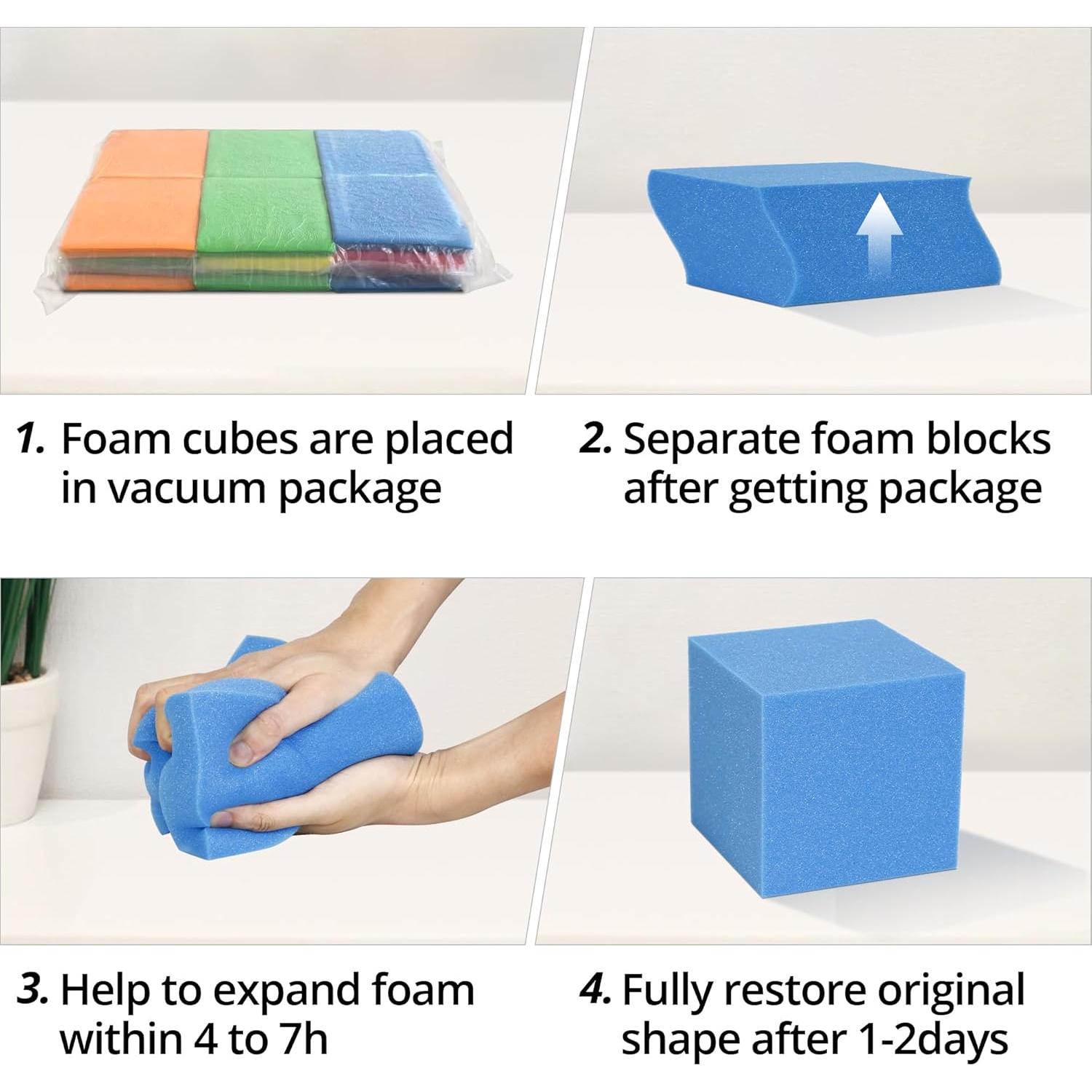 1. Foam cubes are placed in vacuum package

2. Separate foam blocks after getting package

3. Help to expand foam within 4 to 7h

4. Fully restore original shape after 1-2days