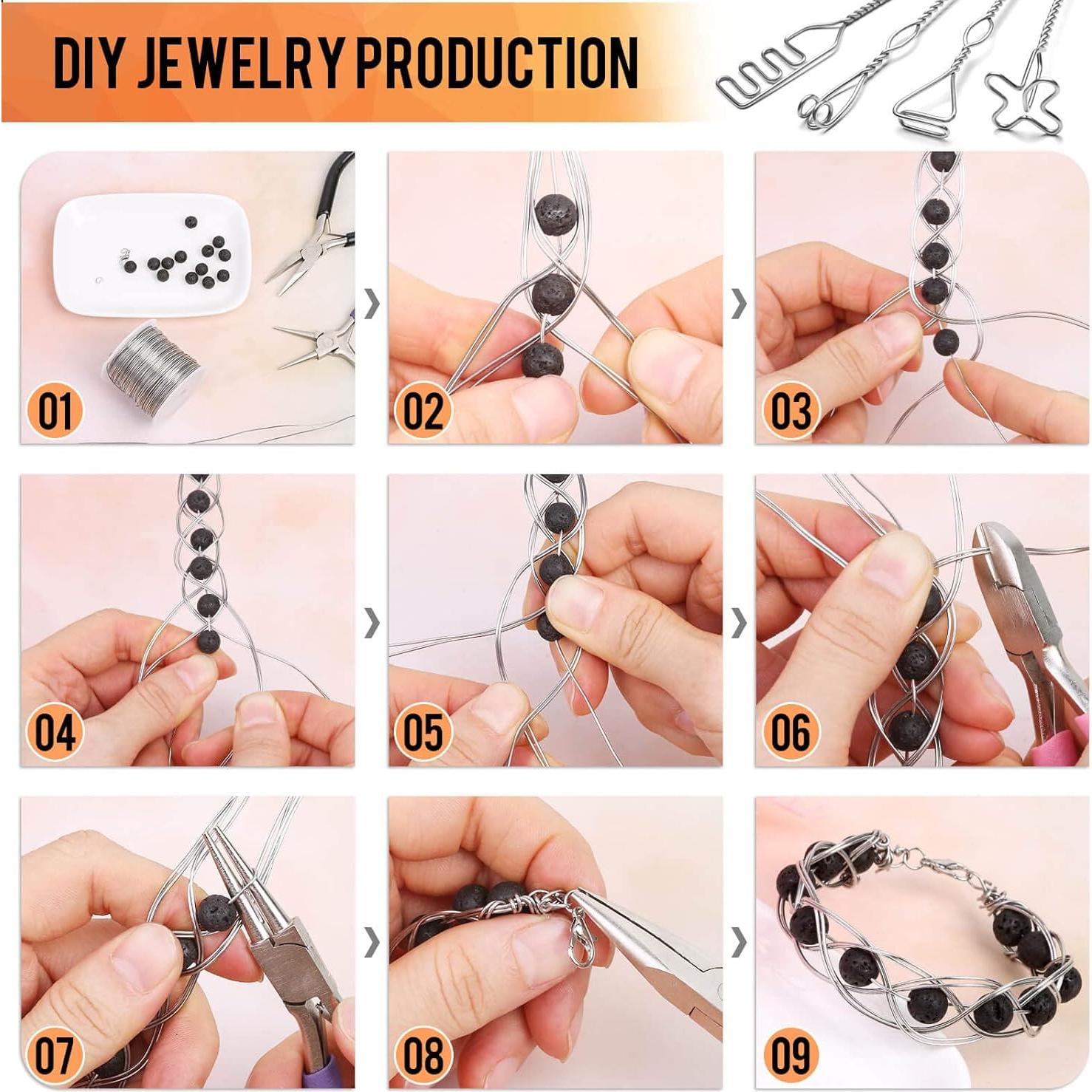 DIY JEWELRY PRODUCTION

01

02

03

04

05

06

07

08

09