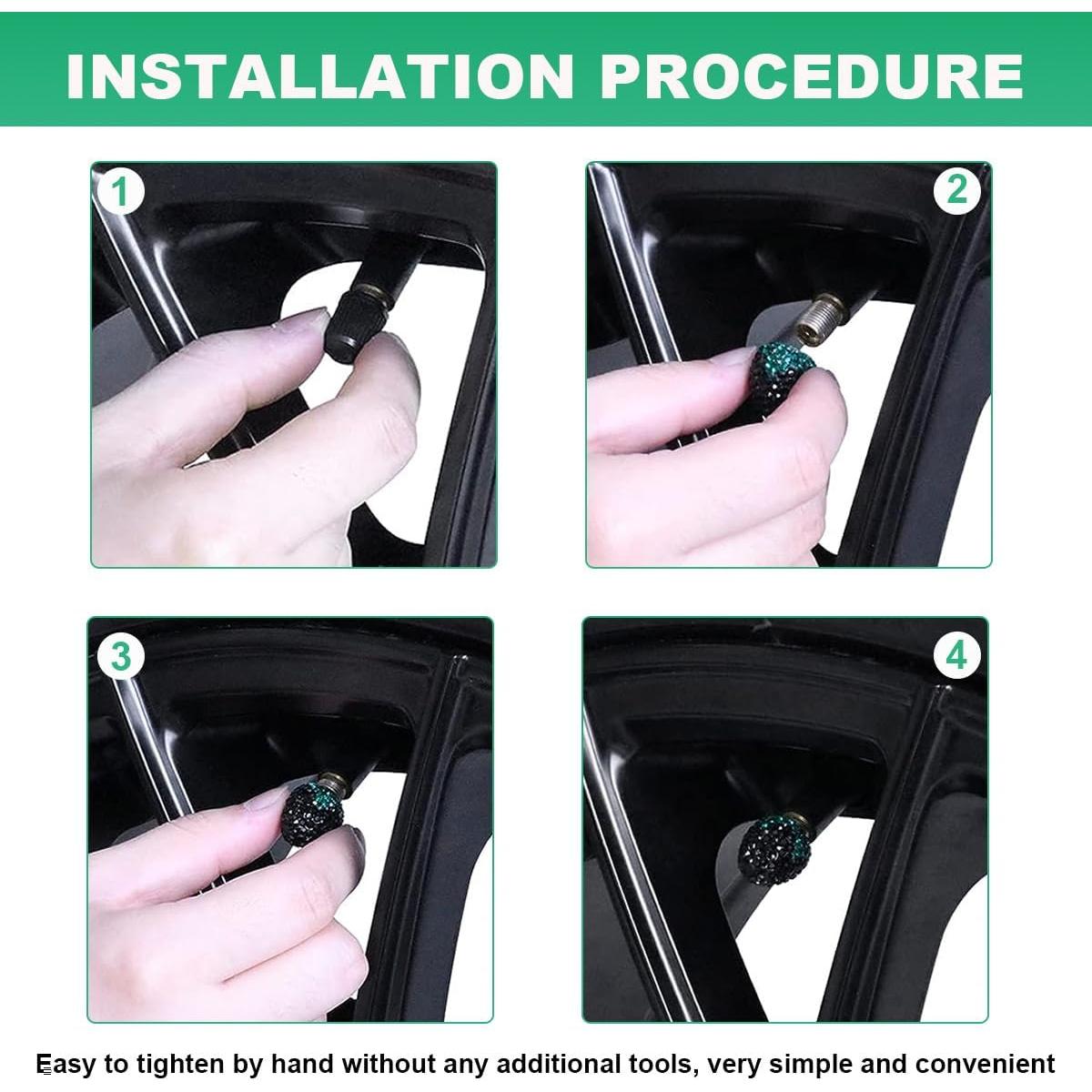 INSTALLATION PROCEDURE

1

2

3

4

Easy to tighten by hand without any additional tools, very simple and convenient