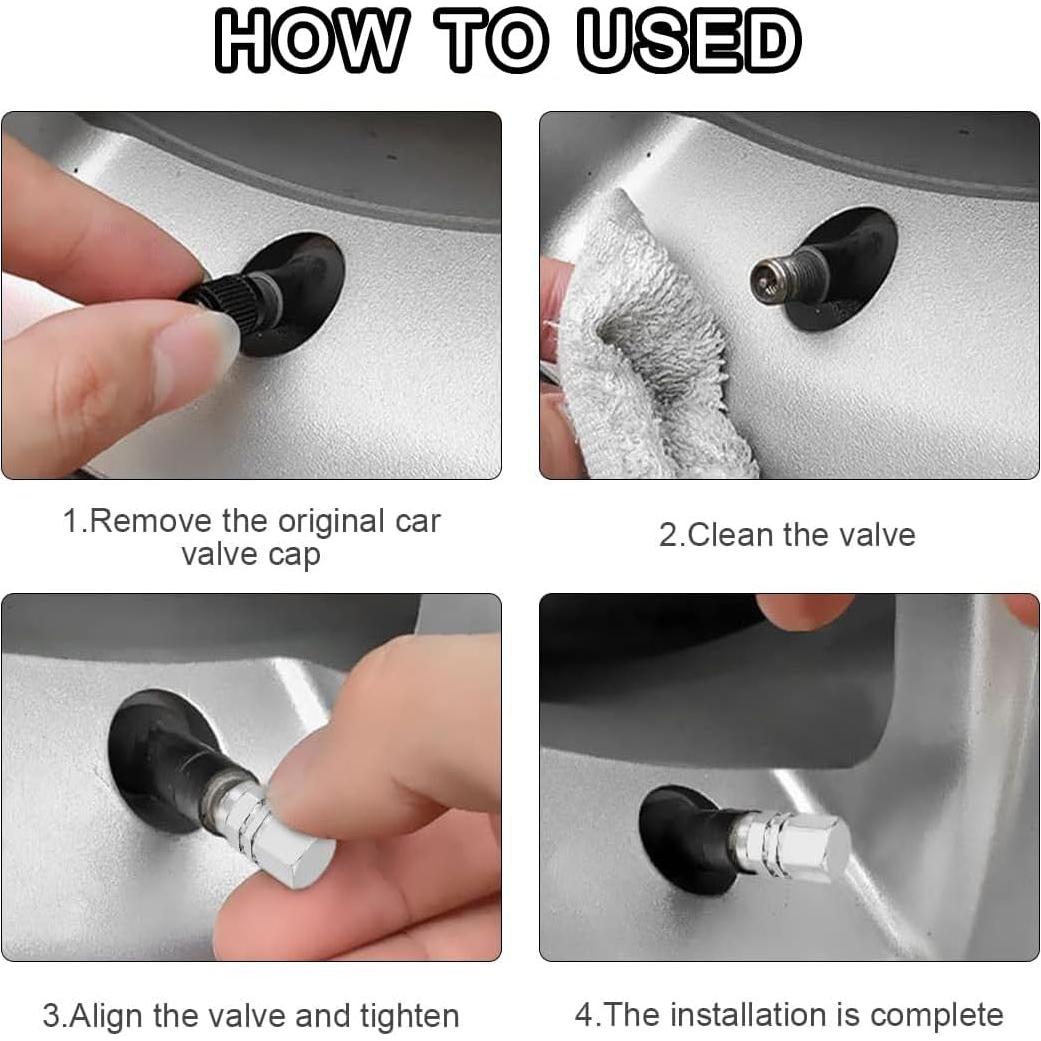 HOW TO USED

1.Remove the original car valve cap

2.Clean the valve

3.Align the valve and tighten

4.The installation is complete