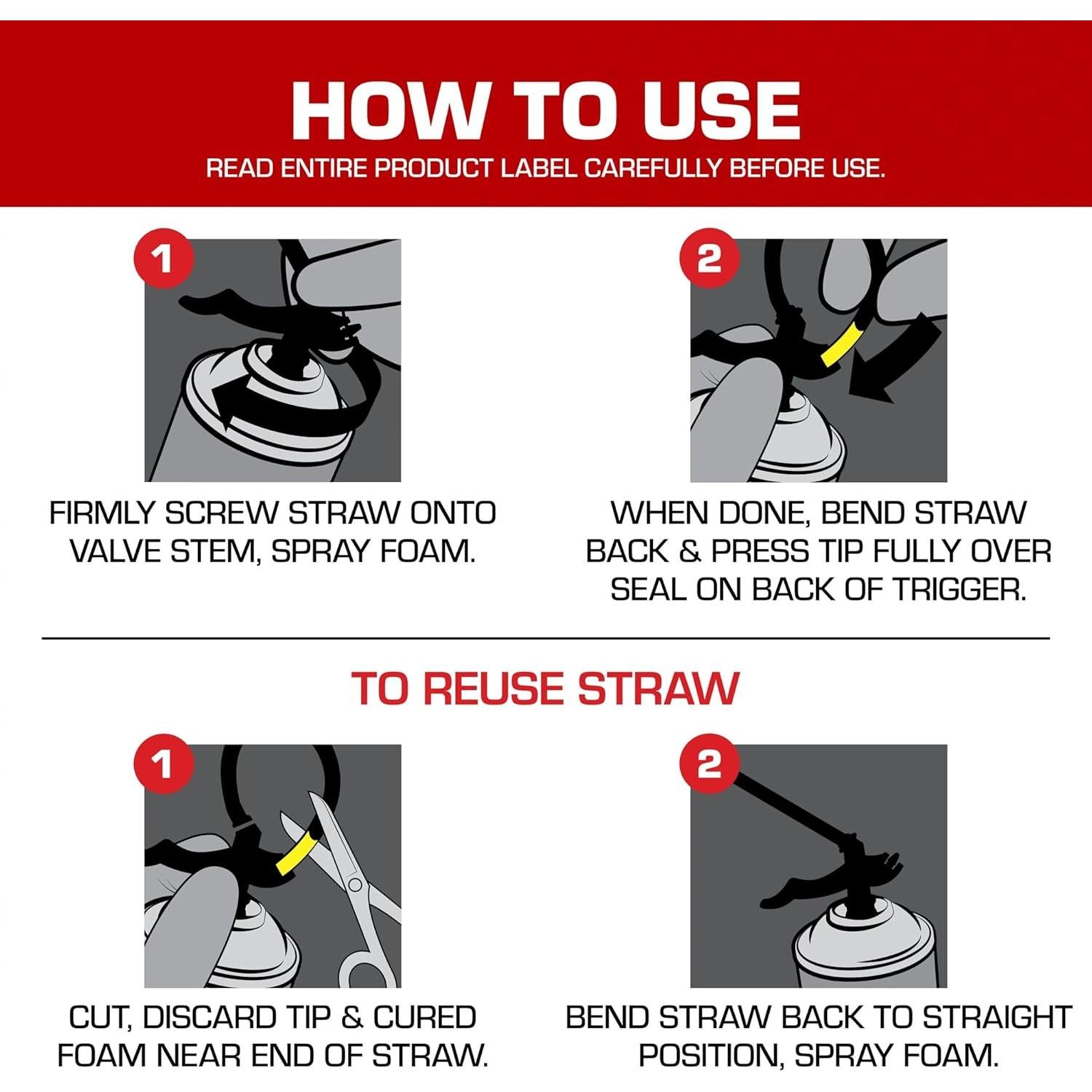 HOW TO USE

READ ENTIRE PRODUCT LABEL CAREFULLY BEFORE USE.

1

FIRMLY SCREW STRAW ONTO VALVE STEM, SPRAY FOAM.

2

WHEN DONE, BEND STRAW BACK & PRESS TIP FULLY OVER SEAL ON BACK OF TRIGGER.

TO REUSE STRAW

1

CUT, DISCARD TIP & CURED FOAM NEAR END OF STRAW.

2

BEND STRAW BACK TO STRAIGHT POSITION, SPRAY FOAM.