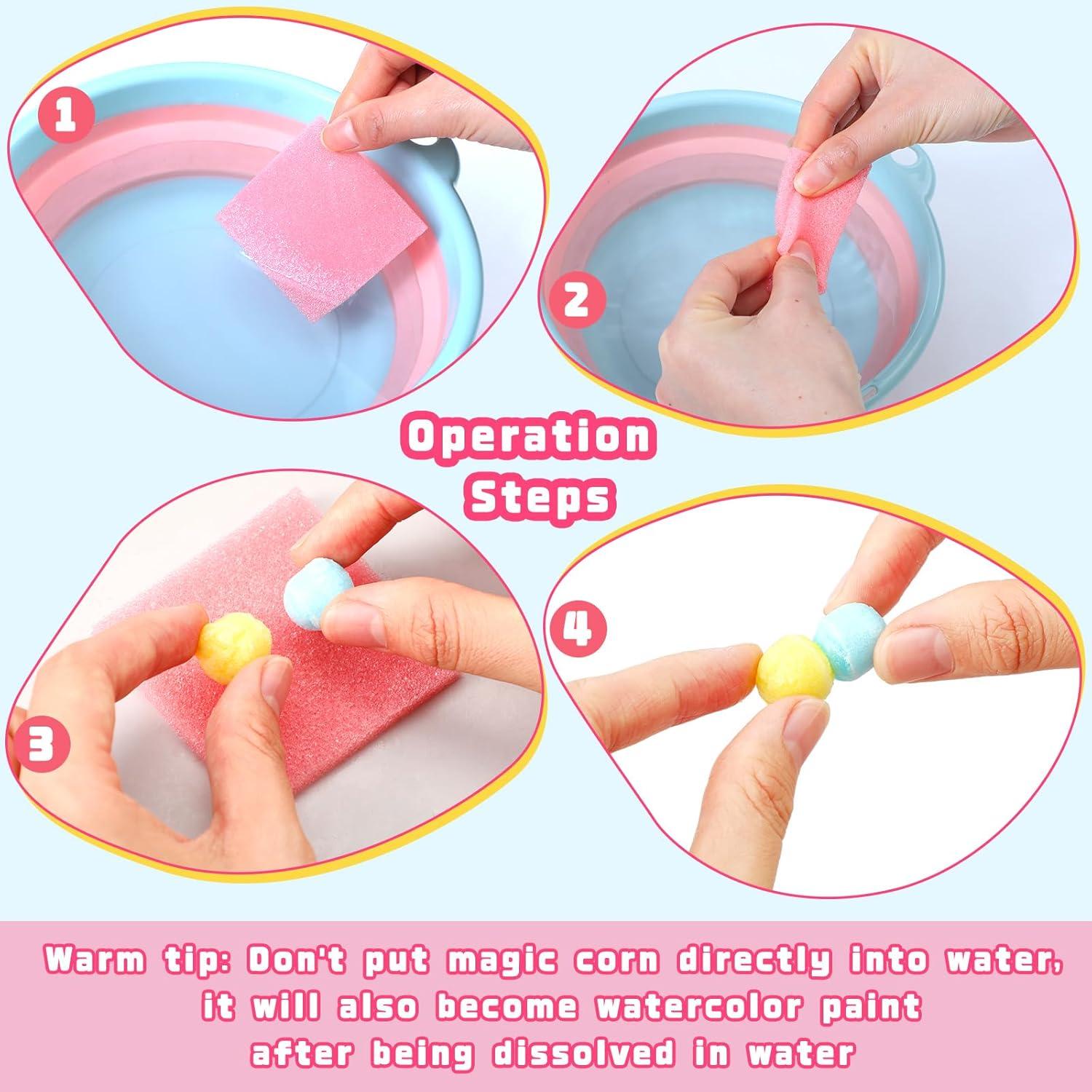 1

2

Operation Steps

3

4

Warm tip: Don't put magic corn directly into water, it will also become watercolor paint after being dissolved in water