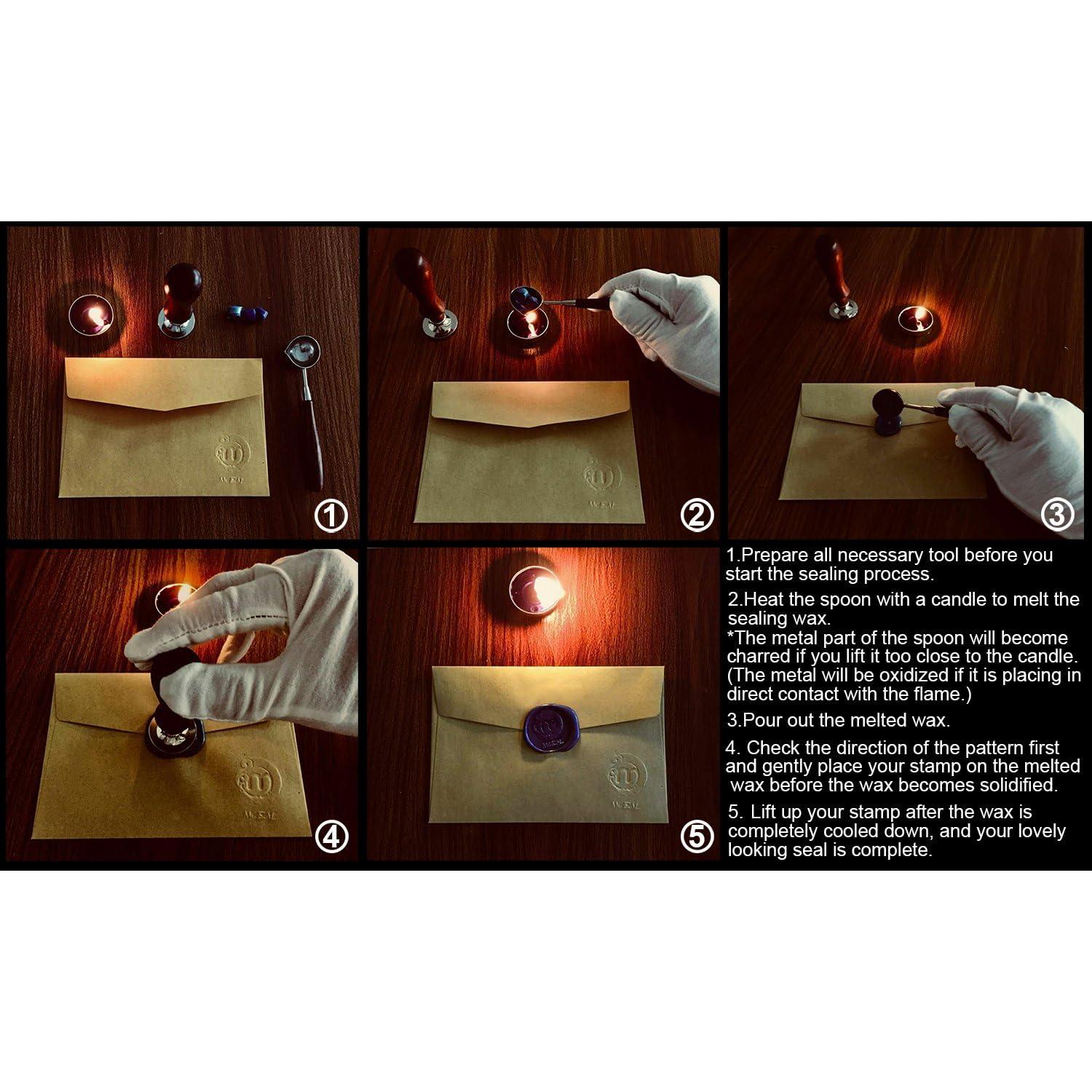 ①

②

③

④

⑤

1.Prepare all necessary tool before you start the sealing process.

2.Heat the spoon with a candle to melt the sealing wax.
*The metal part of the spoon will become charred if you lift it too close to the candle. (The metal will be oxidized if it is placing in direct contact with the flame.)

3.Pour out the melted wax.

4. Check the direction of the pattern first and gently place your stamp on the melted wax before the wax becomes solidified.

5. Lift up your stamp after the wax is completely cooled down, and your lovely looking seal is complete.