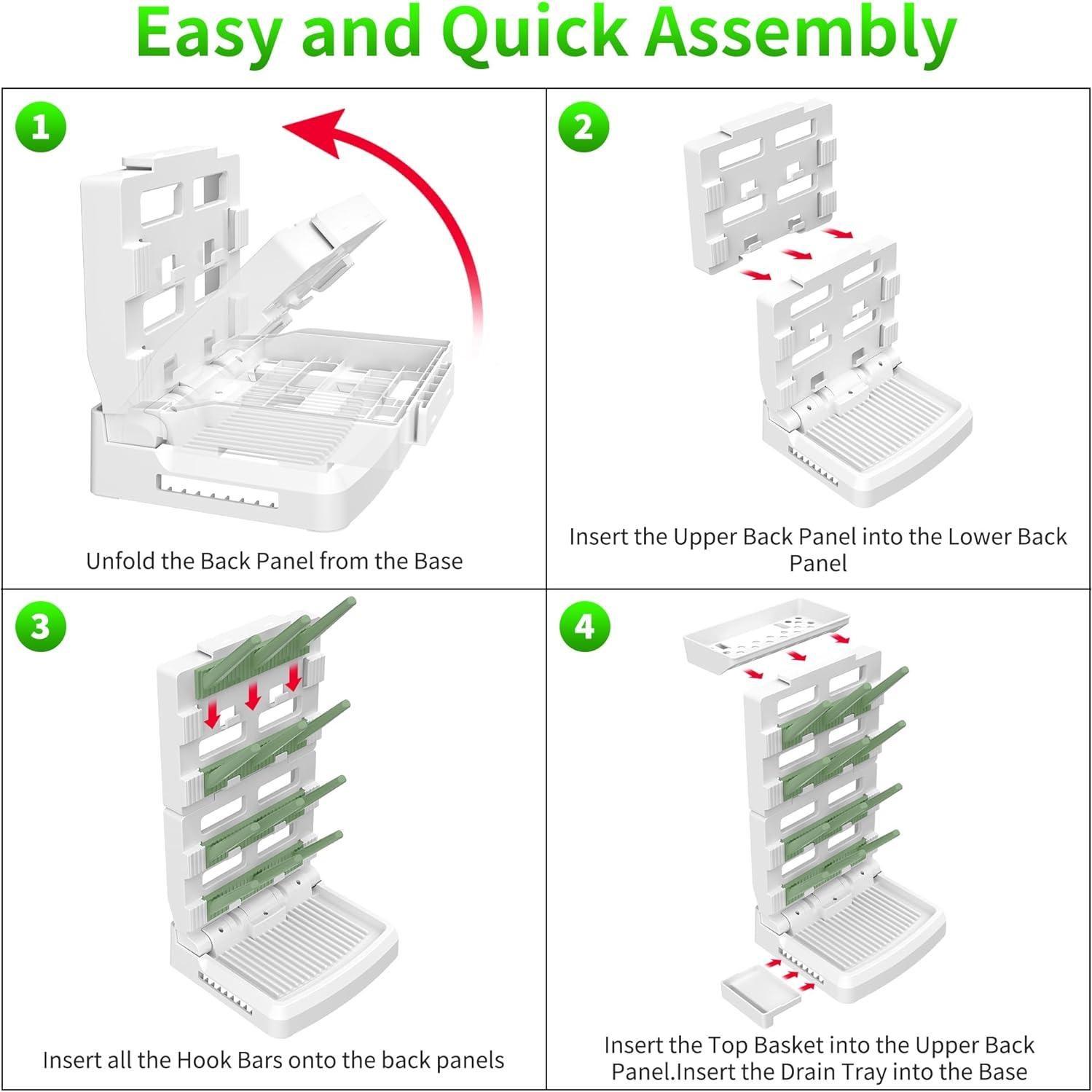 Easy and Quick Assembly

1

Unfold the Back Panel from the Base

2

Insert the Upper Back Panel into the Lower Back Panel

3

Insert all the Hook Bars onto the back panels

4

Insert the Top Basket into the Upper Back Panel.Insert the Drain Tray into the Base