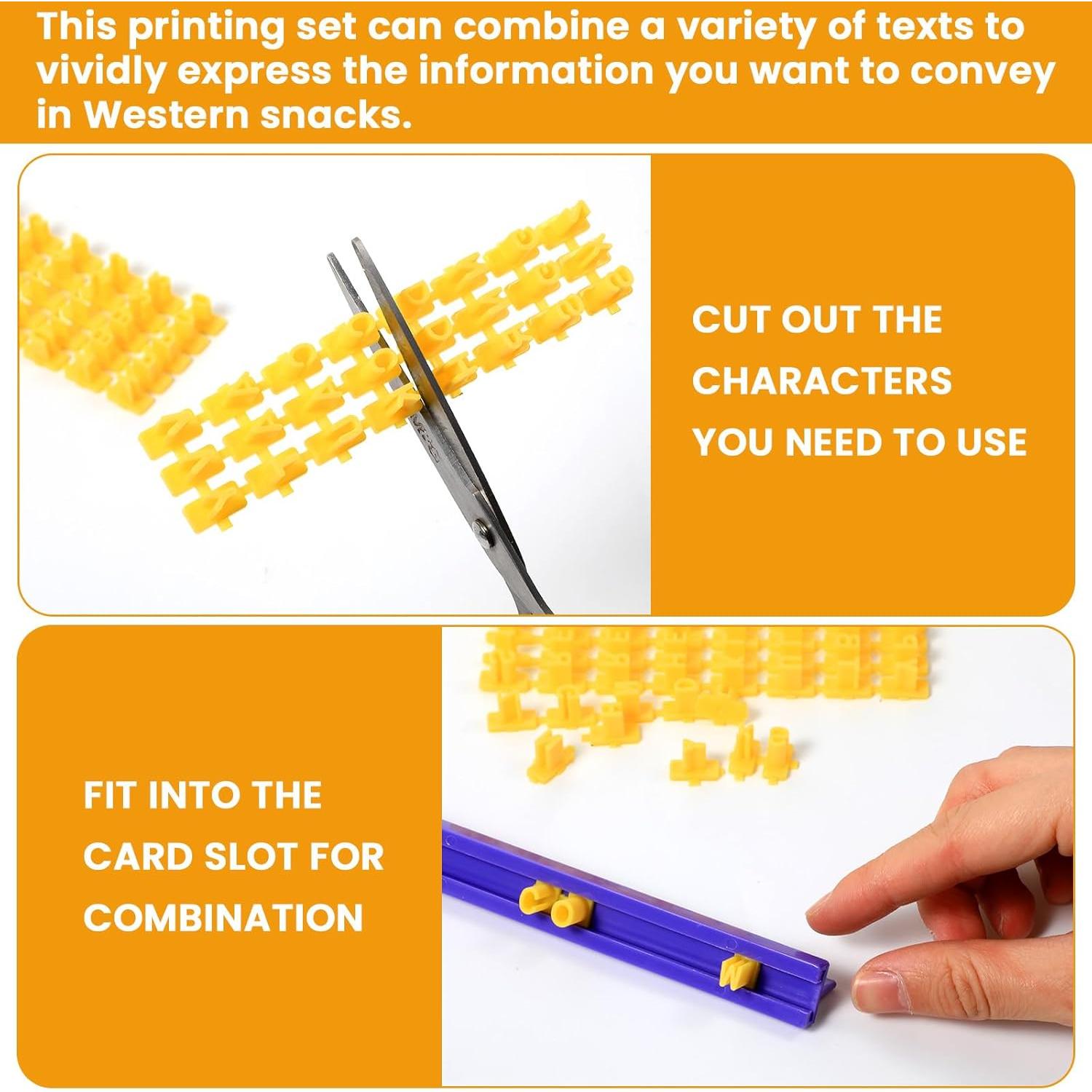 This printing set can combine a variety of texts to vividly express the information you want to convey in Western snacks.

CUT OUT THE CHARACTERS YOU NEED TO USE

FIT INTO THE CARD SLOT FOR COMBINATION