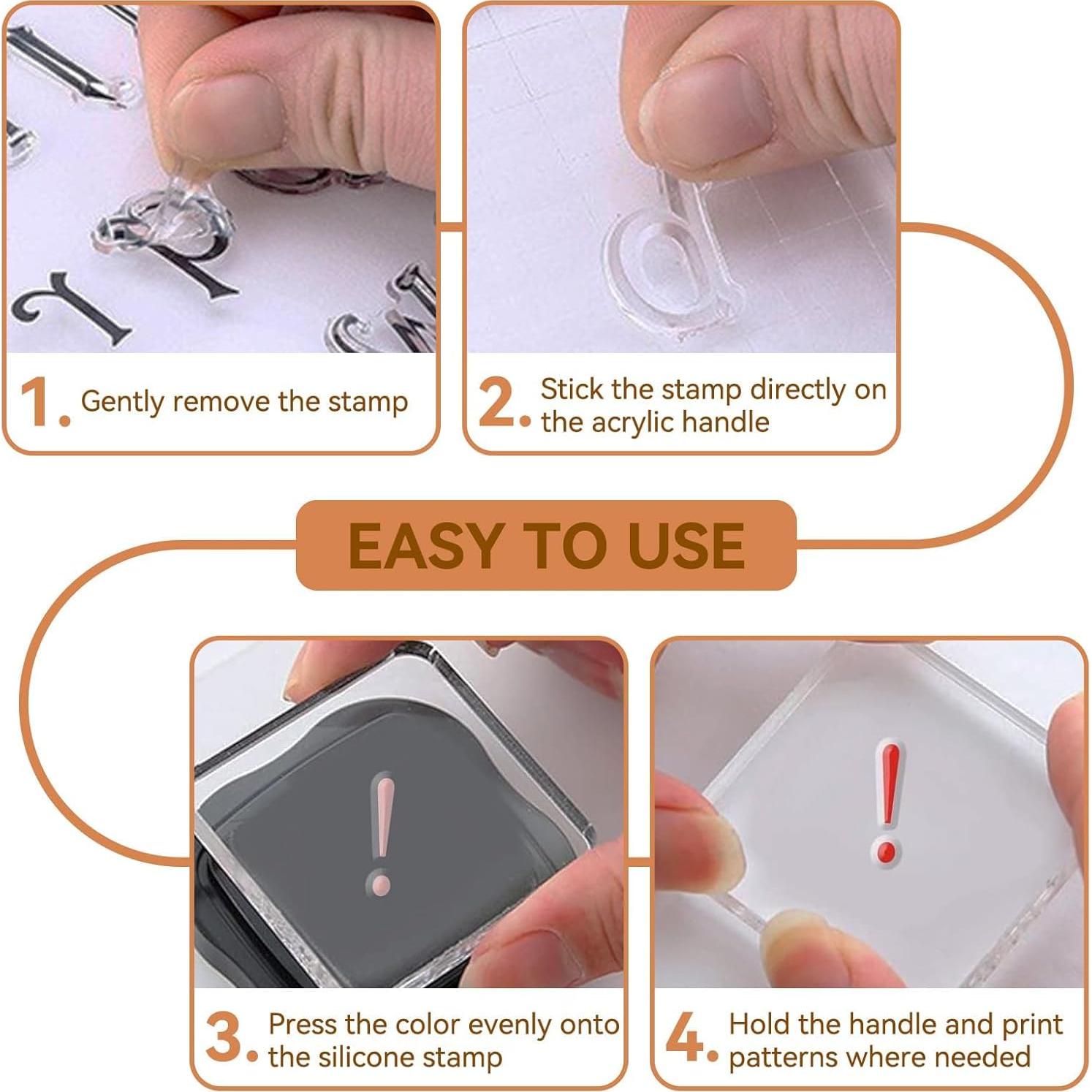 1. Gently remove the stamp

2. Stick the stamp directly on the acrylic handle

EASY TO USE

3. Press the color evenly onto the silicone stamp

4. Hold the handle and print patterns where needed