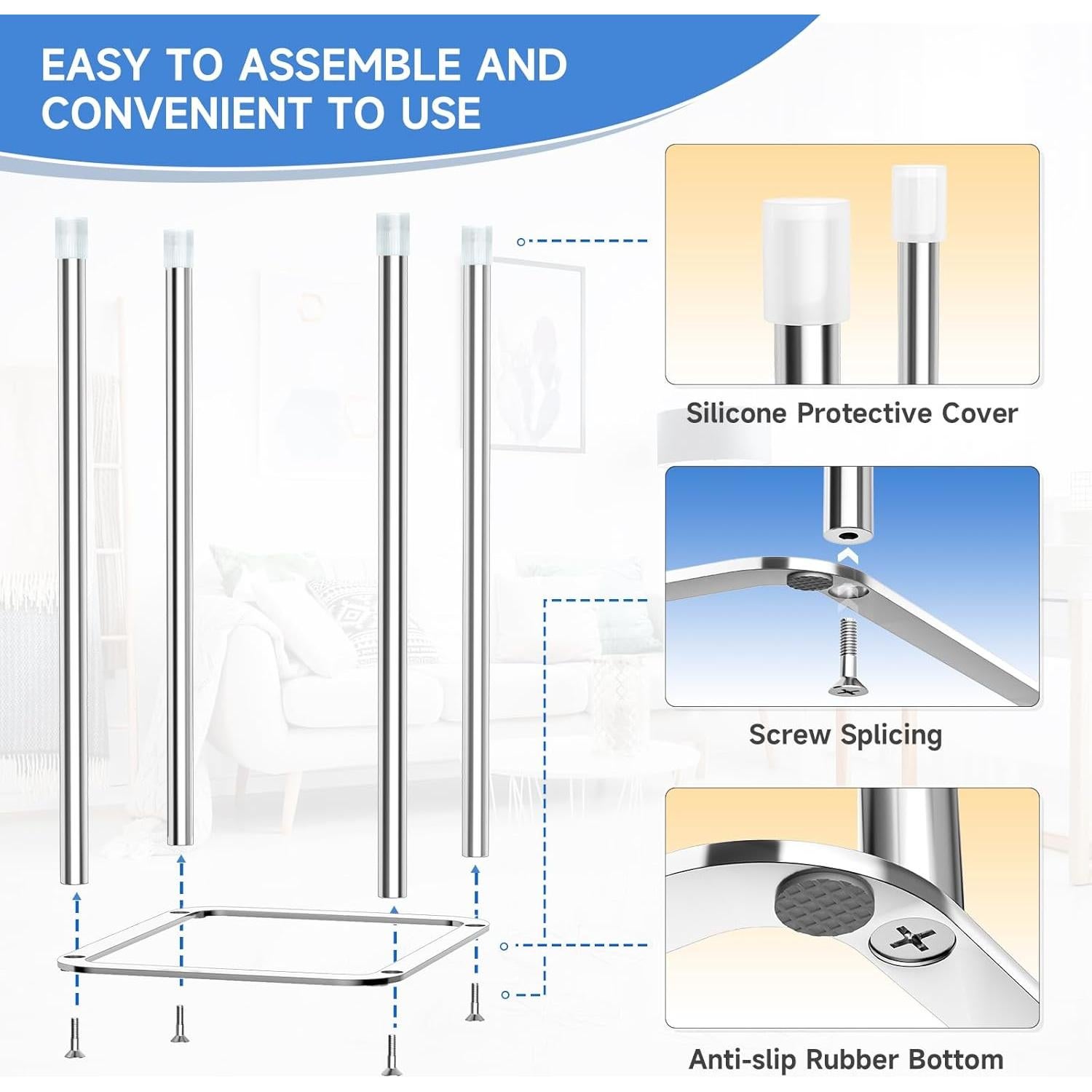 EASY TO ASSEMBLE AND CONVENIENT TO USE

Silicone Protective Cover

Screw Splicing

Anti-slip Rubber Bottom