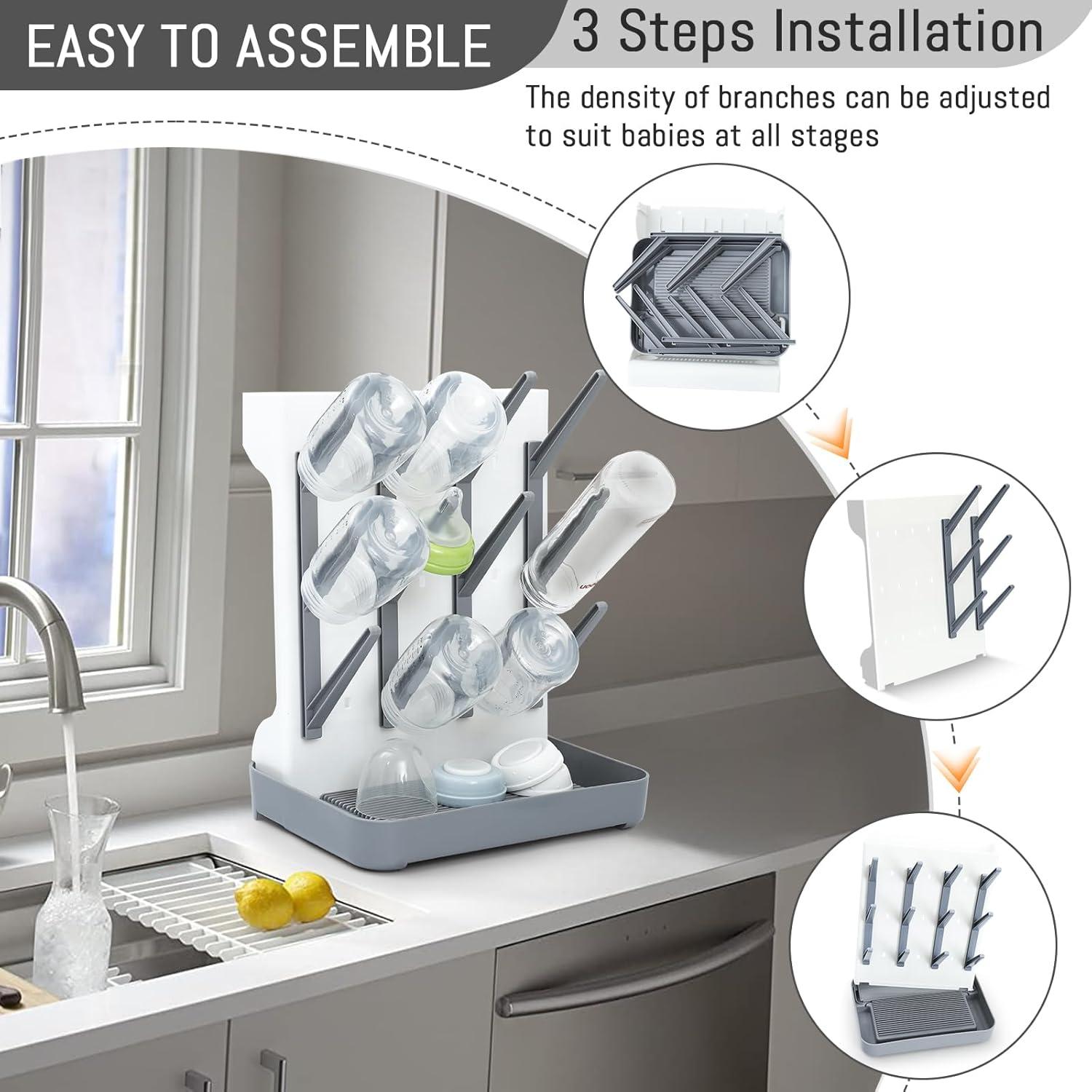 EASY TO ASSEMBLE

3 Steps Installation

The density of branches can be adjusted to suit babies at all stages