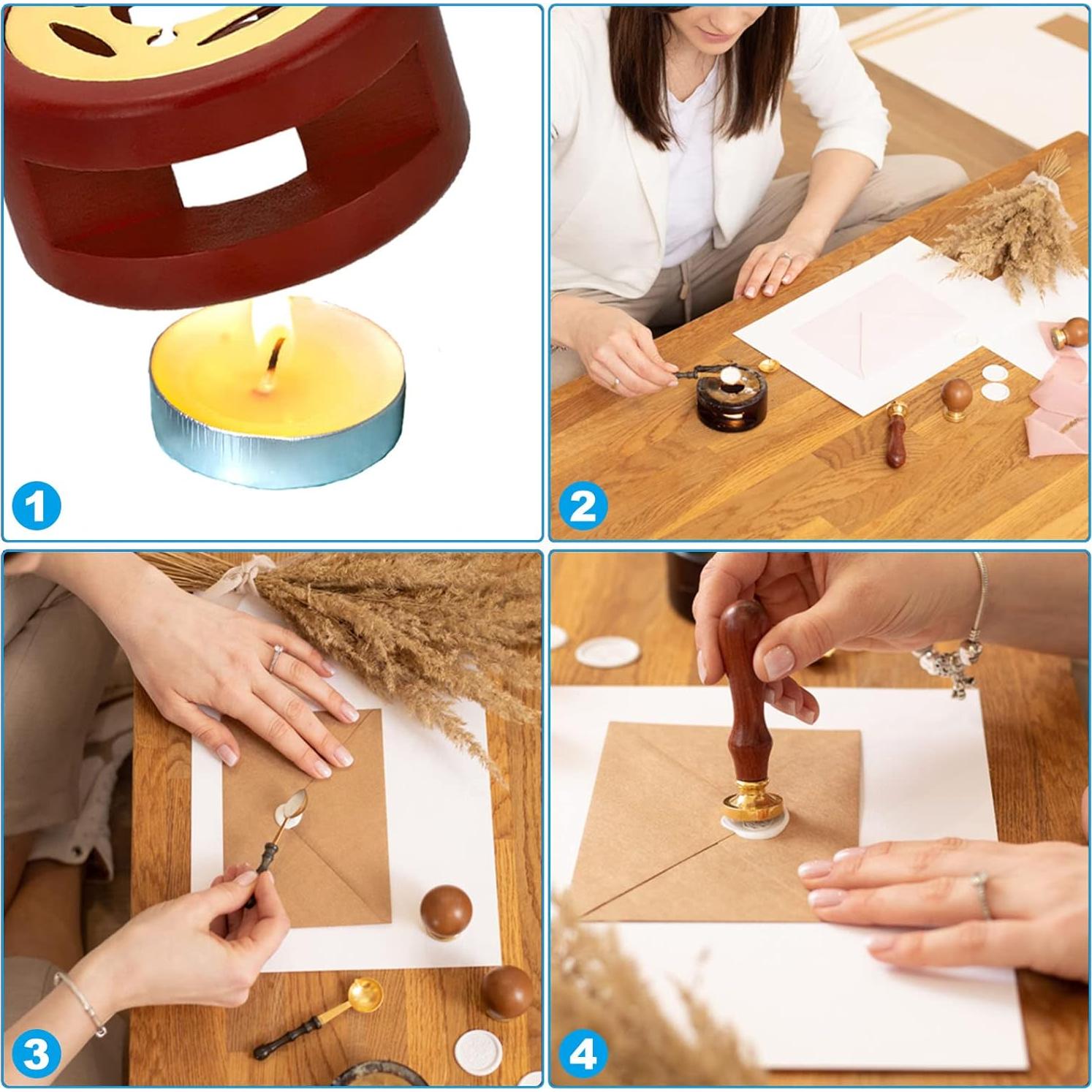 1

2

3

4