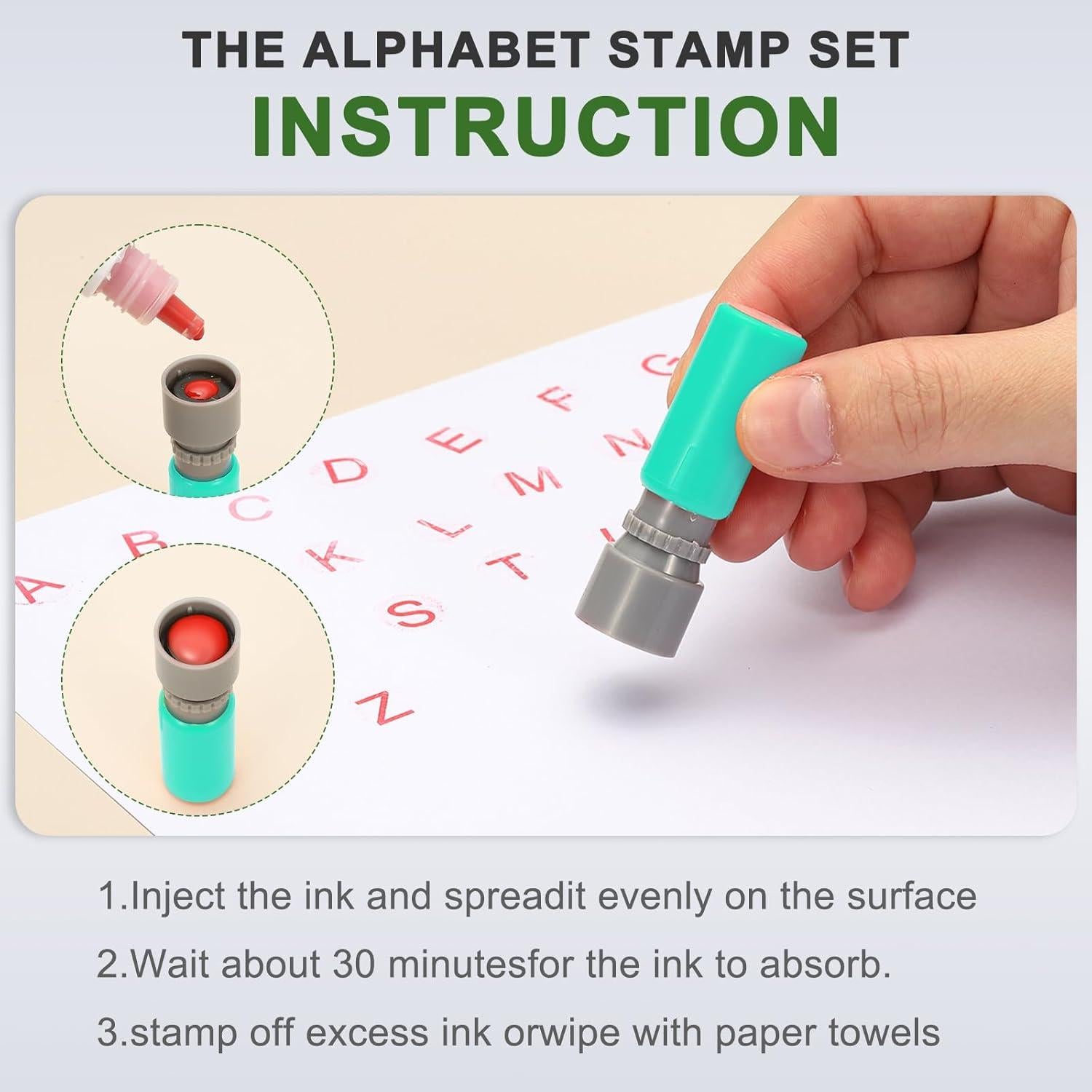 THE ALPHABET STAMP SET
INSTRUCTION

A B C D E F G K L M N S T Z

1.Inject the ink and spreadit evenly on the surface

2.Wait about 30 minutesfor the ink to absorb.

3.stamp off excess ink orwipe with paper towels