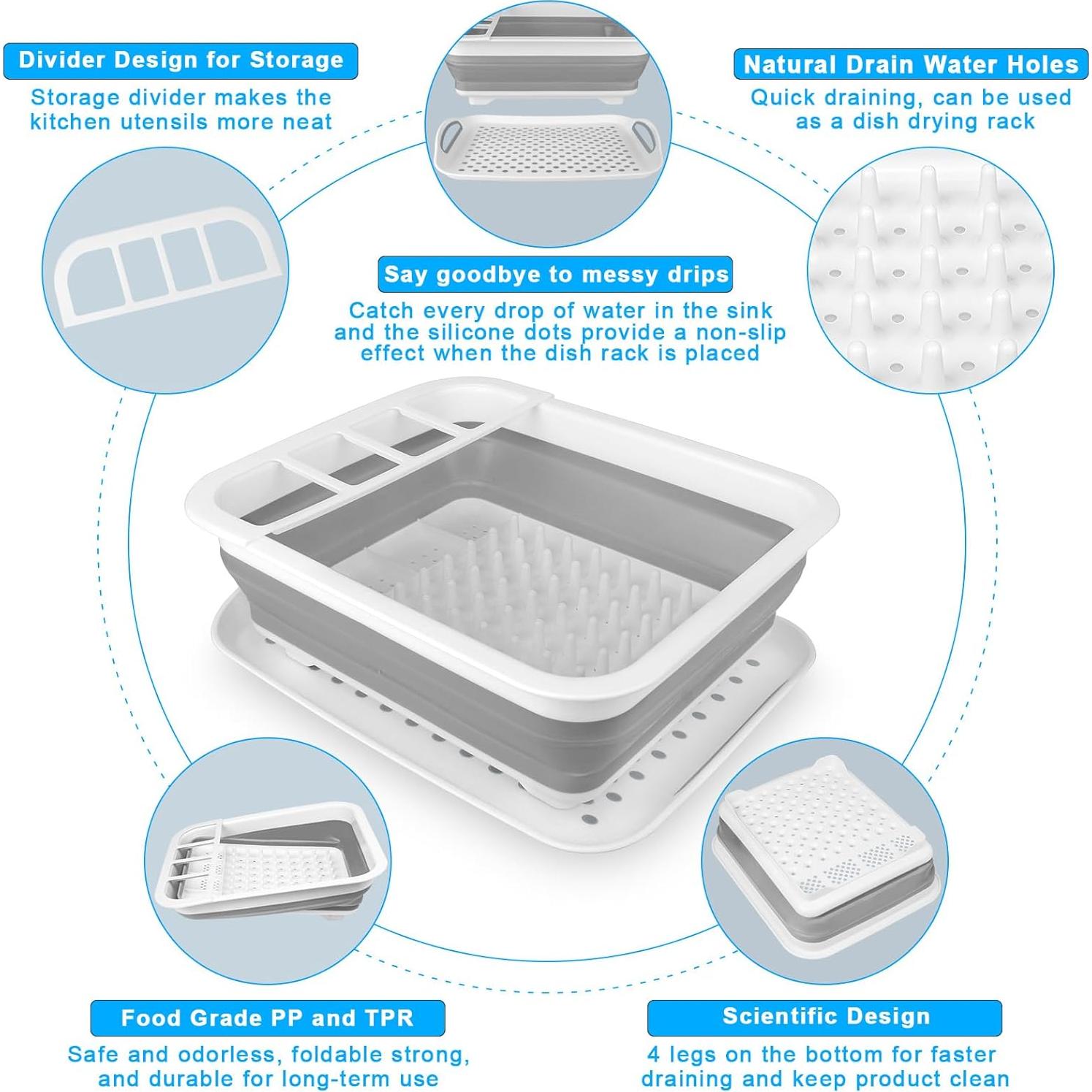 Divider Design for Storage

Storage divider makes the kitchen utensils more neat

Natural Drain Water Holes

Quick draining, can be used as a dish drying rack

Say goodbye to messy drips

Catch every drop of water in the sink and the silicone dots provide a non-slip effect when the dish rack is placed

Food Grade PP and TPR

Safe and odorless, foldable strong, and durable for long-term use

Scientific Design

4 legs on the bottom for faster draining and keep product clean