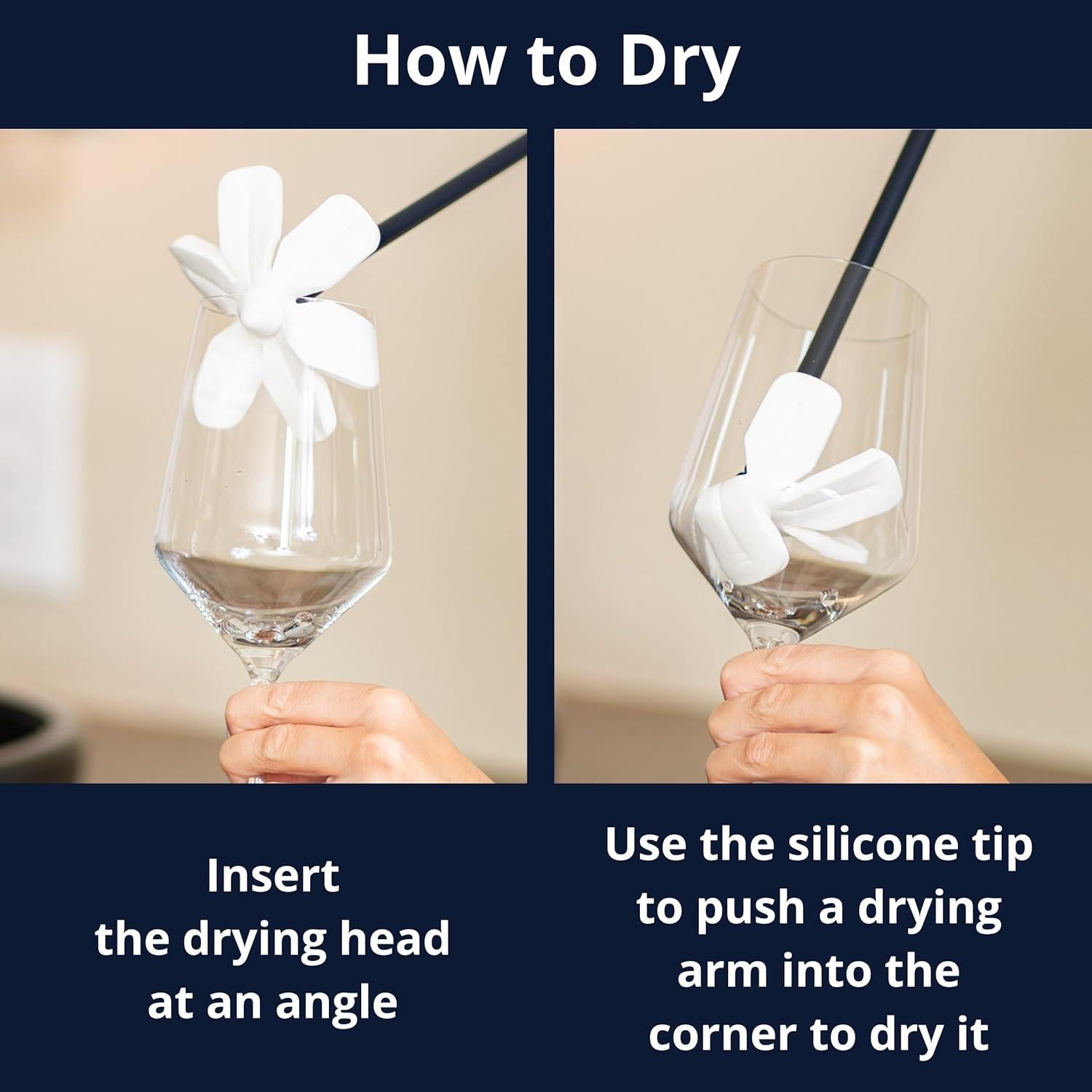 How to Dry

Insert the drying head at an angle

Use the silicone tip to push a drying arm into the corner to dry it