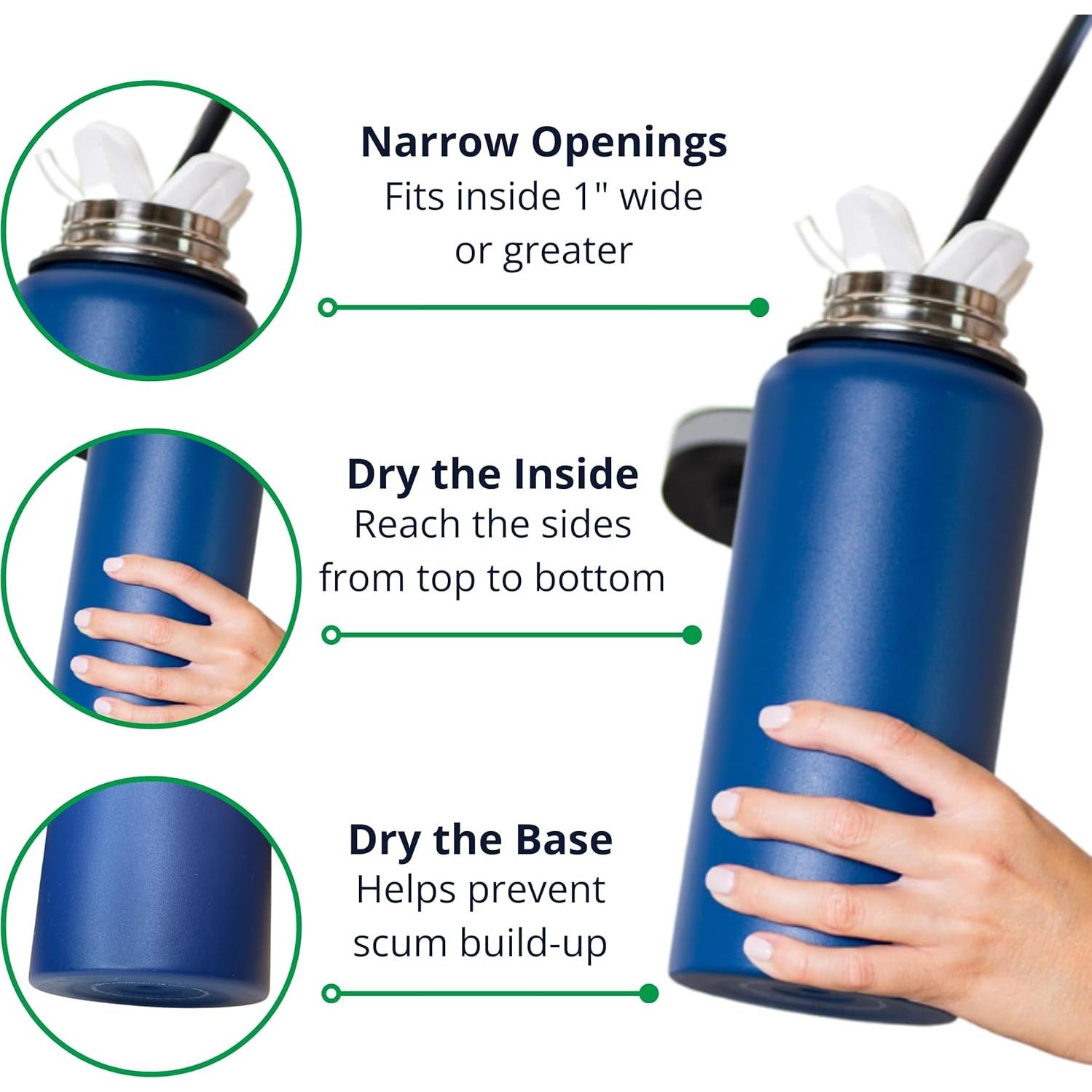 Narrow Openings
Fits inside 1" wide or greater

Dry the Inside
Reach the sides from top to bottom

Dry the Base
Helps prevent scum build-up