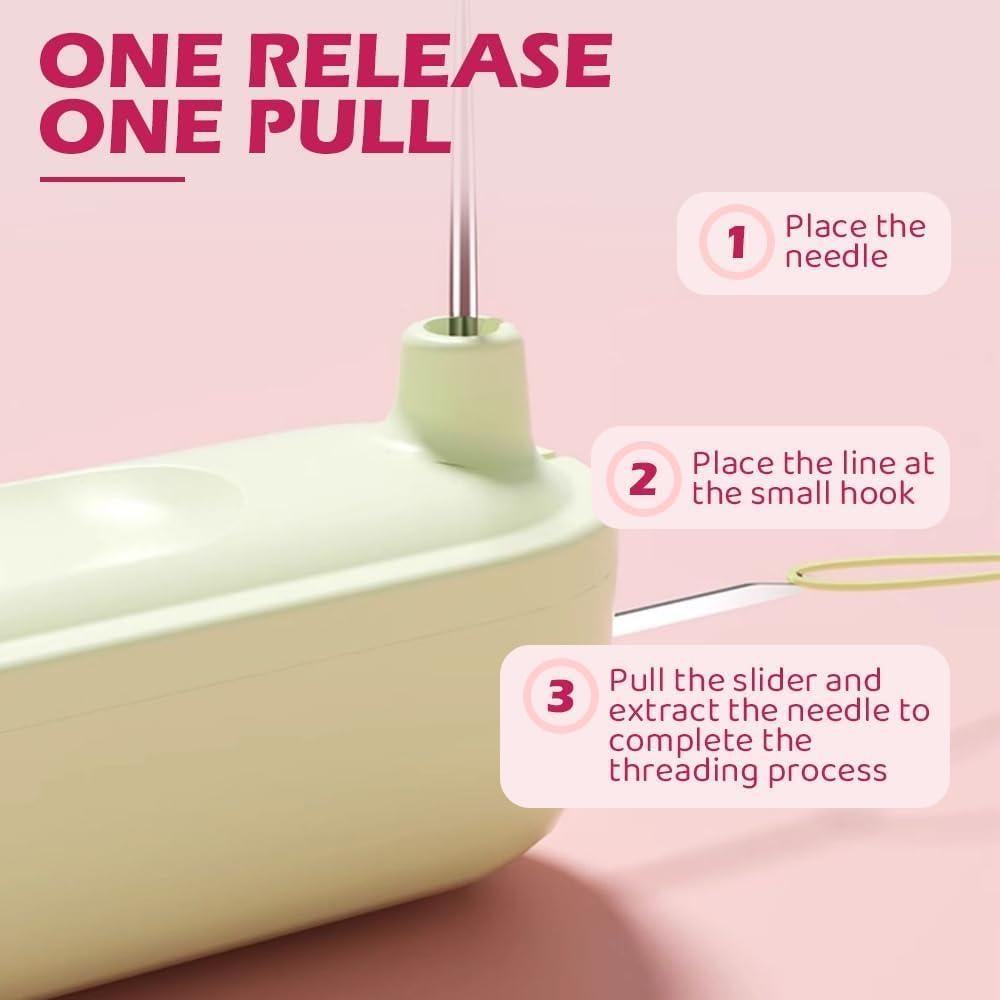 ONE RELEASE
ONE PULL

1 Place the needle

2 Place the line at the small hook

3 Pull the slider and extract the needle to complete the threading process