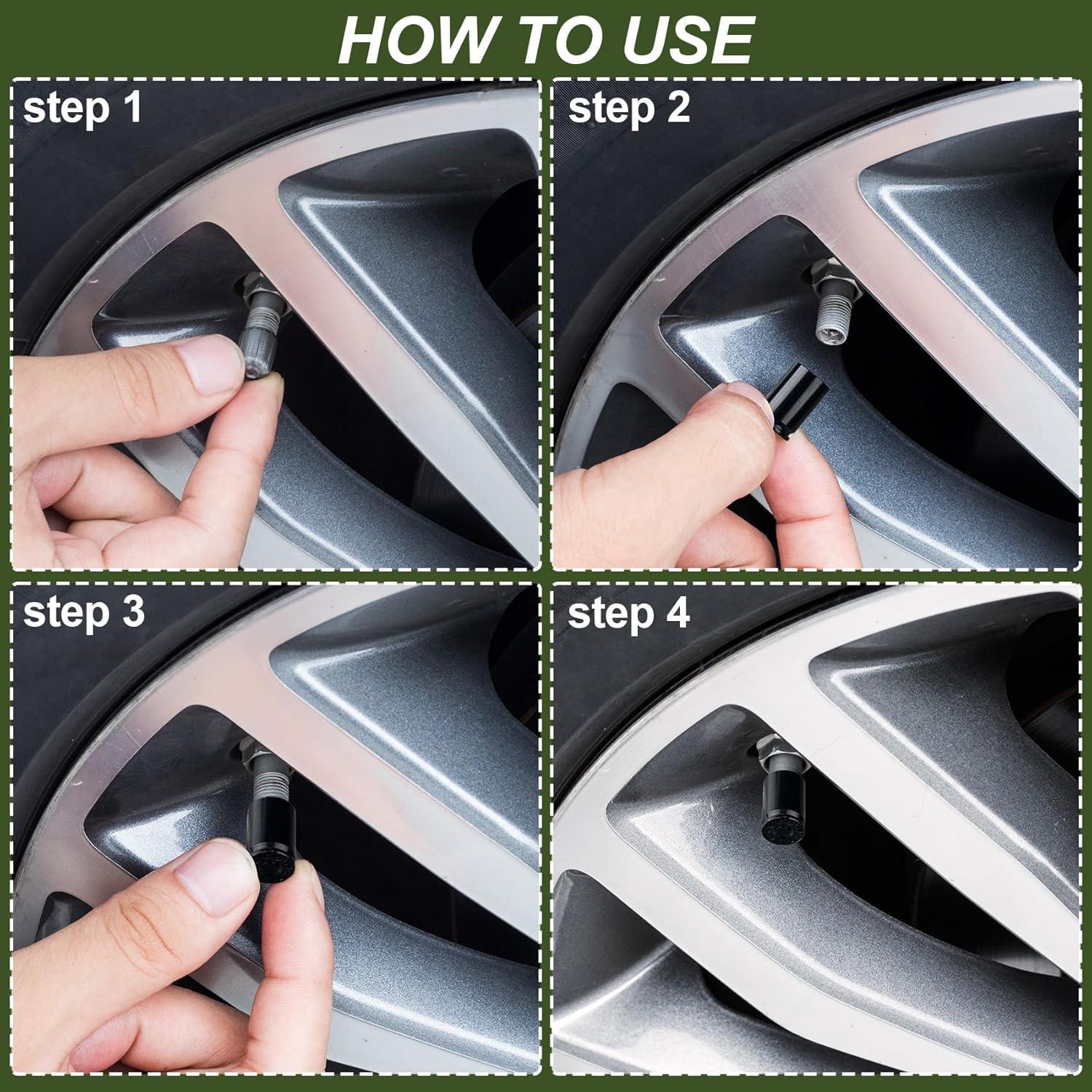 HOW TO USE

step 1

step 2

step 3

step 4