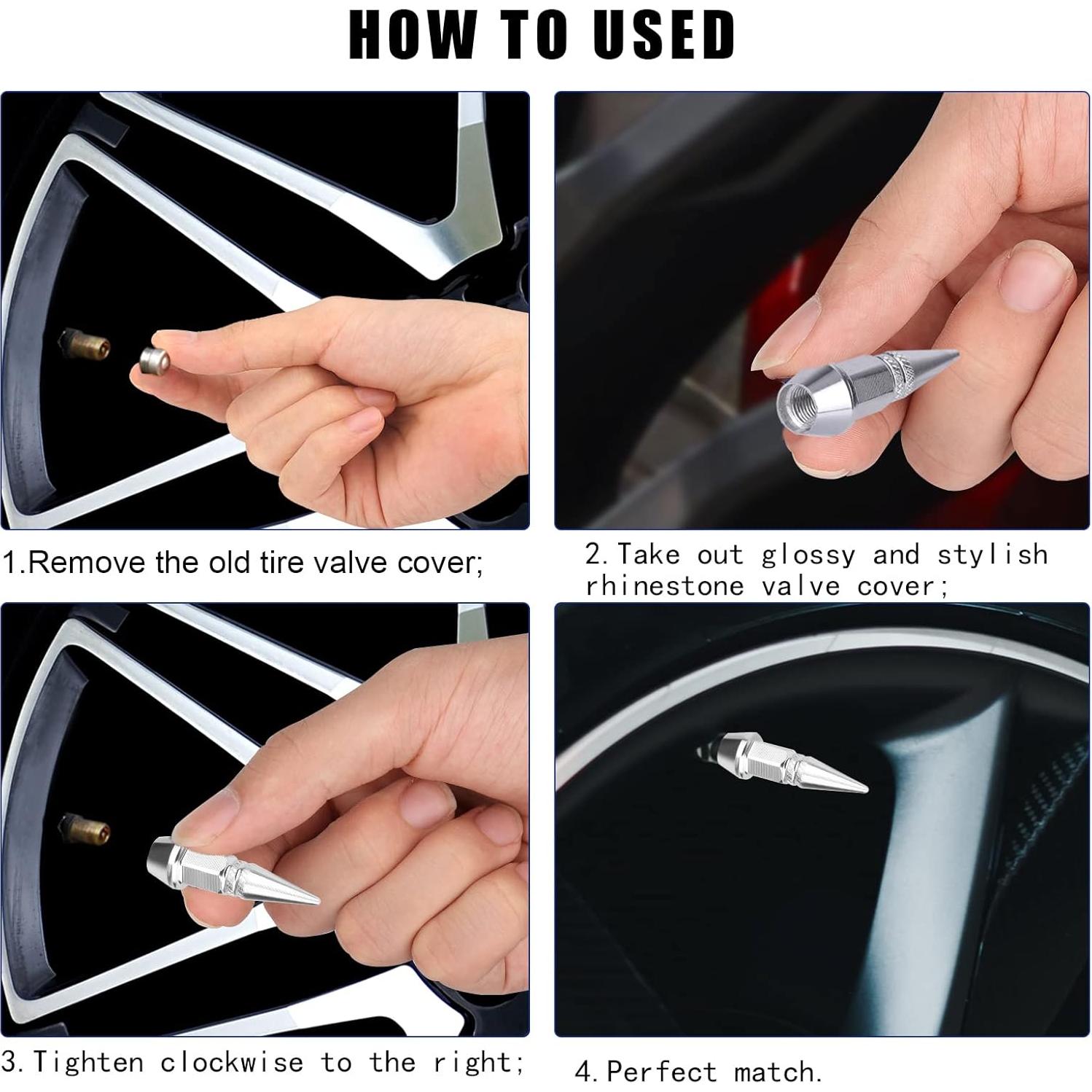 HOW TO USED

1.Remove the old tire valve cover;

2. Take out glossy and stylish rhinestone valve cover;

3. Tighten clockwise to the right;

4. Perfect match.