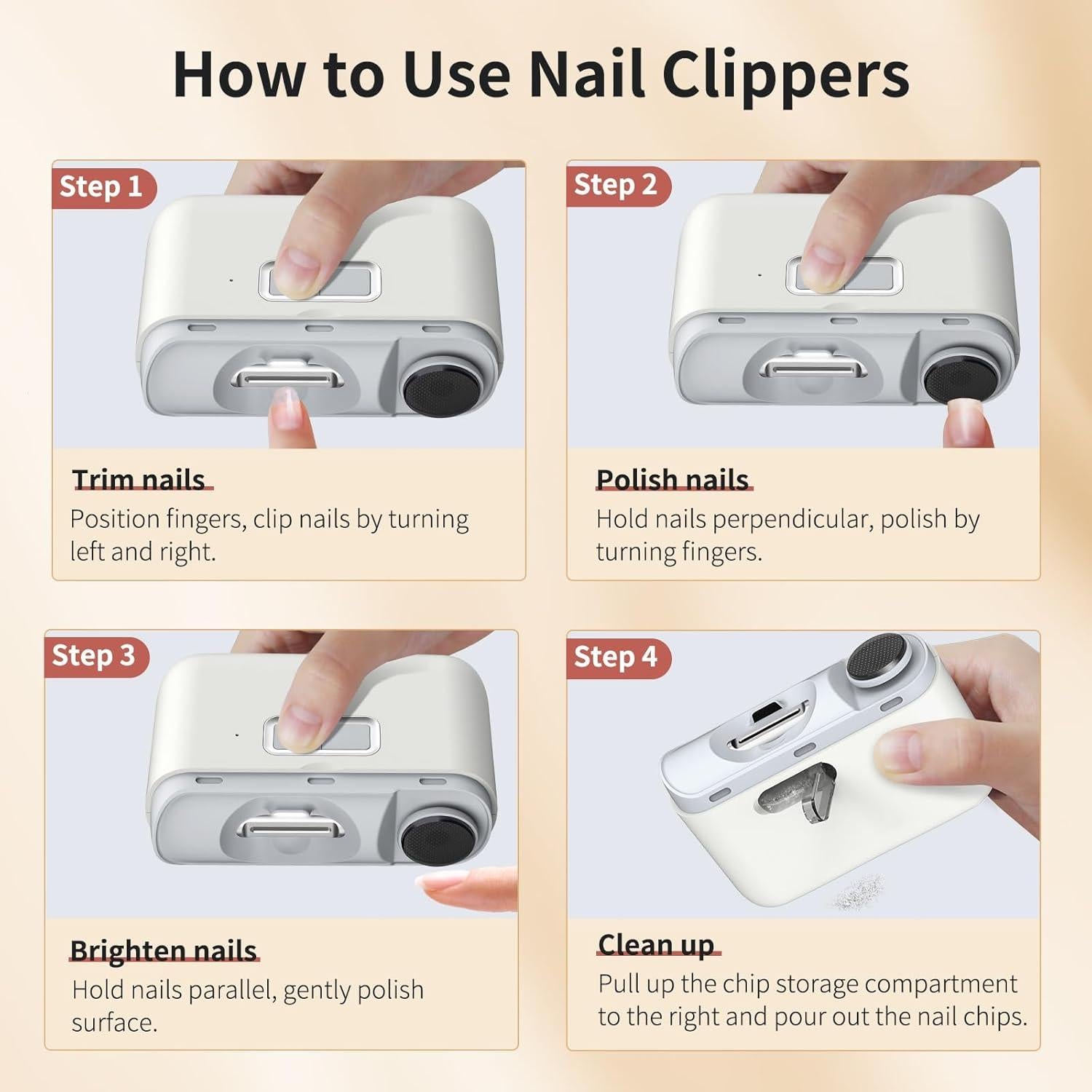 How to Use Nail Clippers

Step 1

Trim nails
Position fingers, clip nails by turning left and right.

Step 2

Polish nails
Hold nails perpendicular, polish by turning fingers.

Step 3

Brighten nails
Hold nails parallel, gently polish surface.

Step 4

Clean up
Pull up the chip storage compartment to the right and pour out the nail chips.