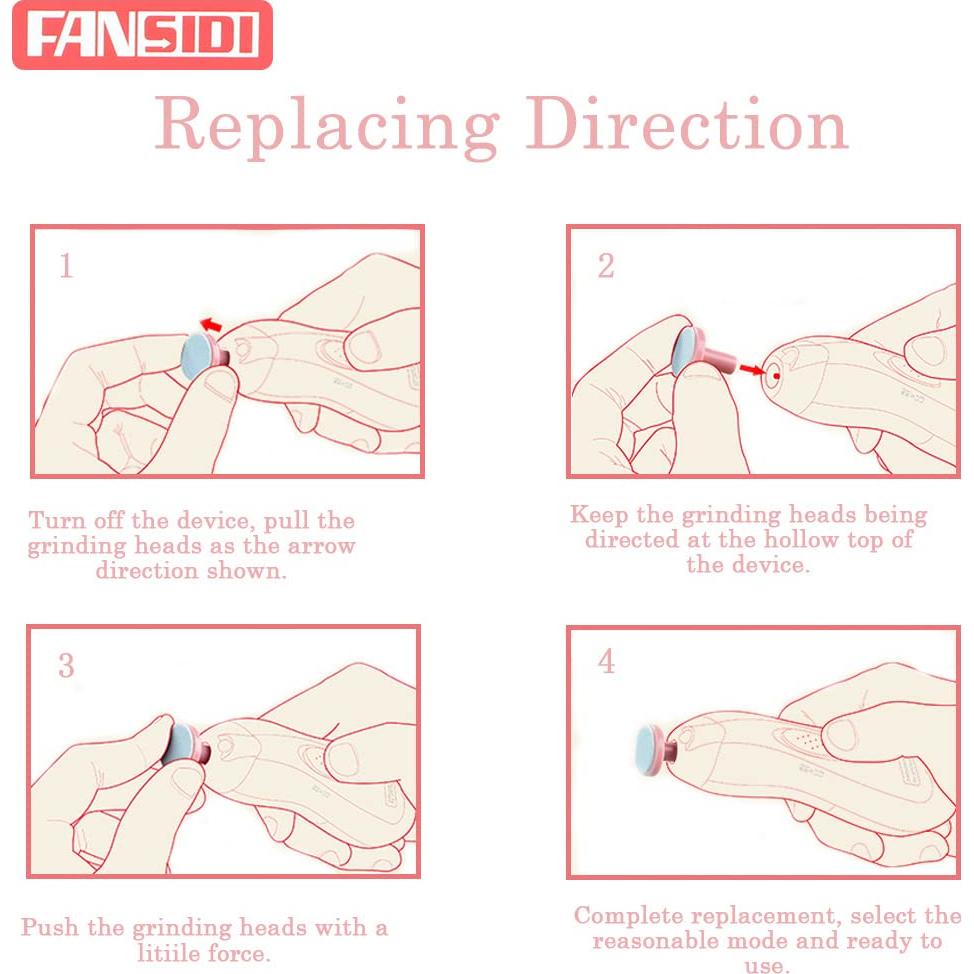 FANSIDI

Replacing Direction

1

Turn off the device, pull the grinding heads as the arrow direction shown.

2

Keep the grinding heads being directed at the hollow top of the device.

3

Push the grinding heads with a litiile force.

4

Complete replacement, select the reasonable mode and ready to use.