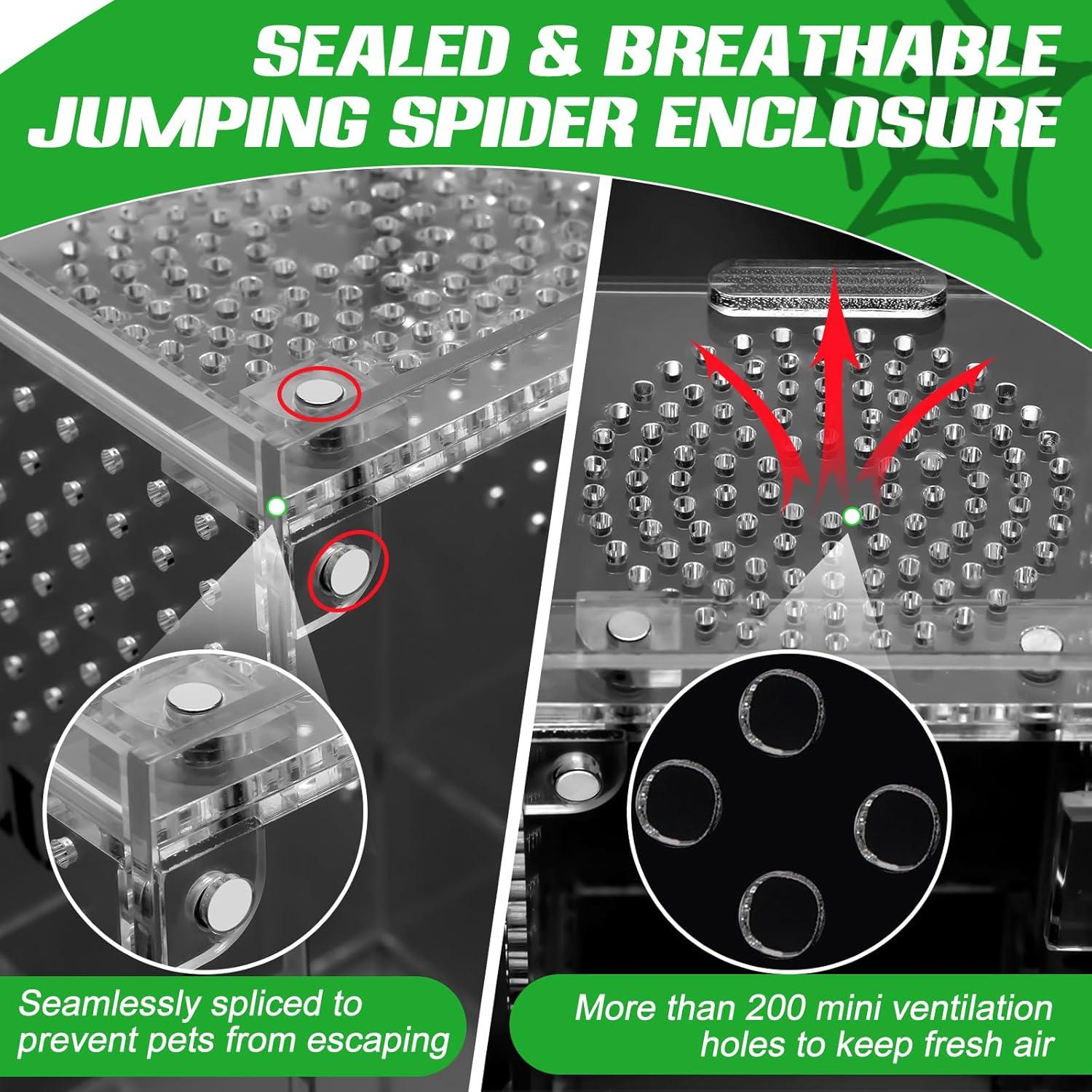 SEALED & BREATHABLE JUMPING SPIDER ENCLOSURE

Seamlessly spliced to prevent pets from escaping

More than 200 mini ventilation holes to keep fresh air