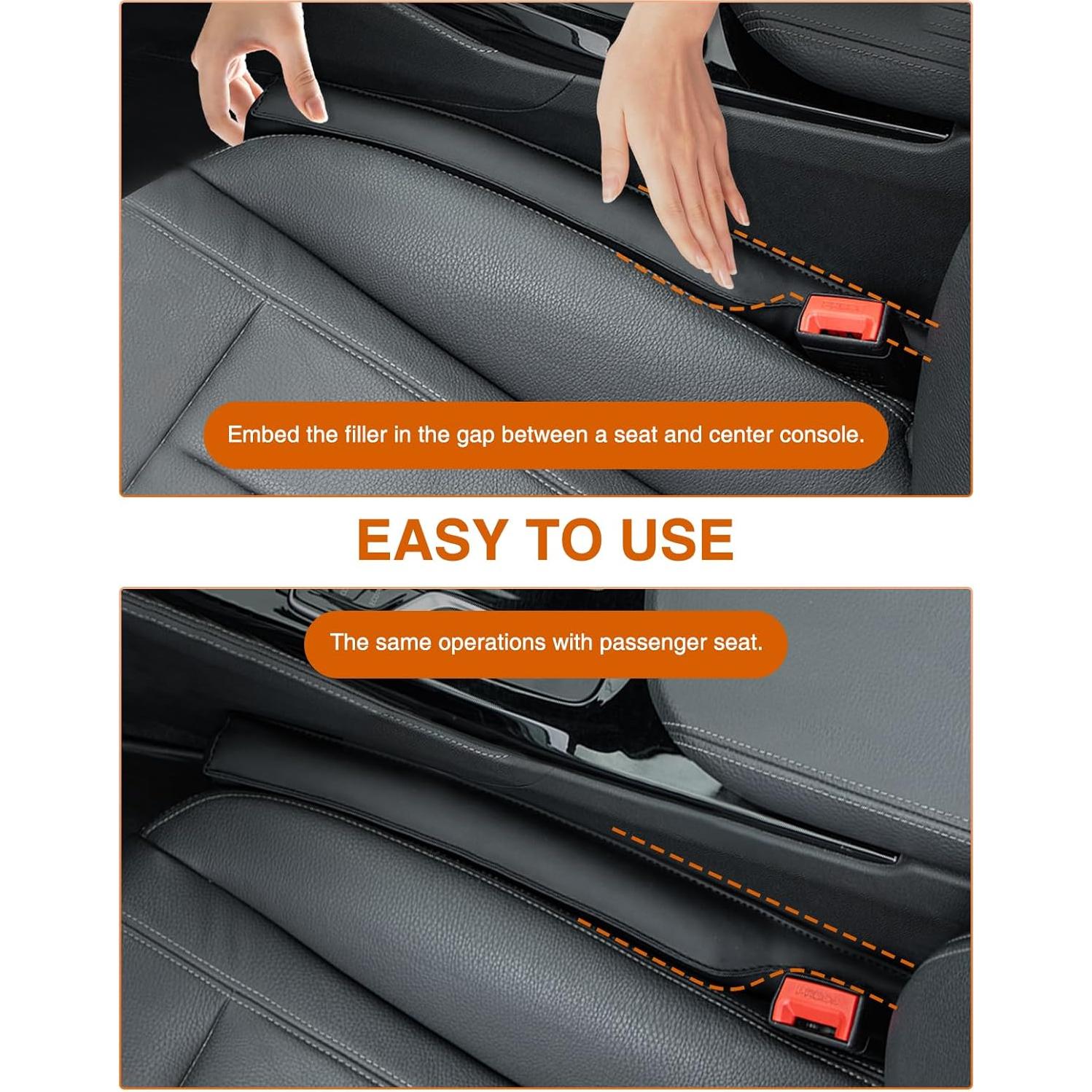 Embed the filler in the gap between a seat and center console.

EASY TO USE

The same operations with passenger seat.