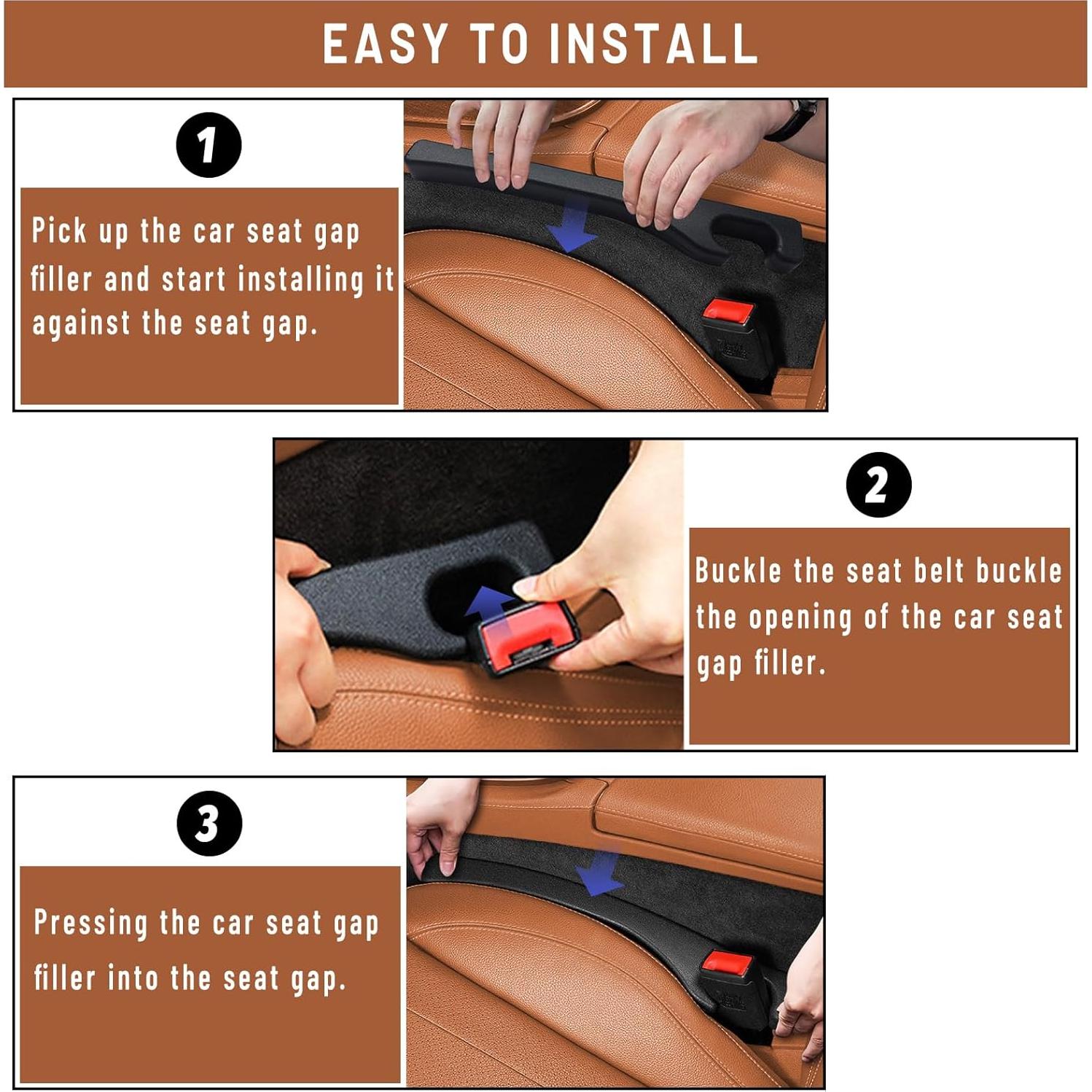 EASY TO INSTALL

1

Pick up the car seat gap filler and start installing it against the seat gap.

2

Buckle the seat belt buckle the opening of the car seat gap filler.

3

Pressing the car seat gap filler into the seat gap.