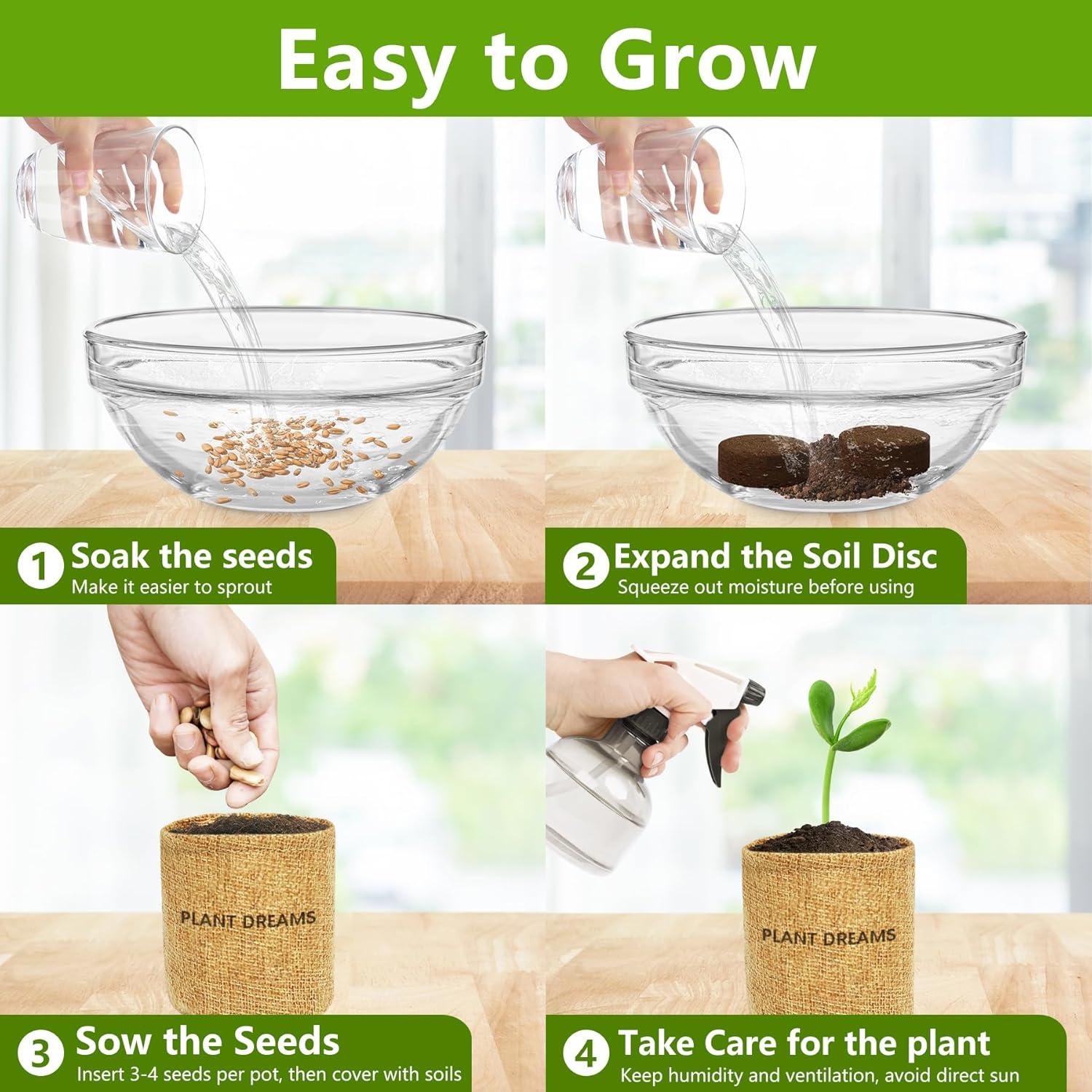 Easy to Grow

1 Soak the seeds
Make it easier to sprout

2 Expand the Soil Disc
Squeeze out moisture before using

PLANT DREAMS

3 Sow the Seeds
Insert 3-4 seeds per pot, then cover with soils

PLANT DREAMS

4 Take Care for the plant
Keep humidity and ventilation, avoid direct sun