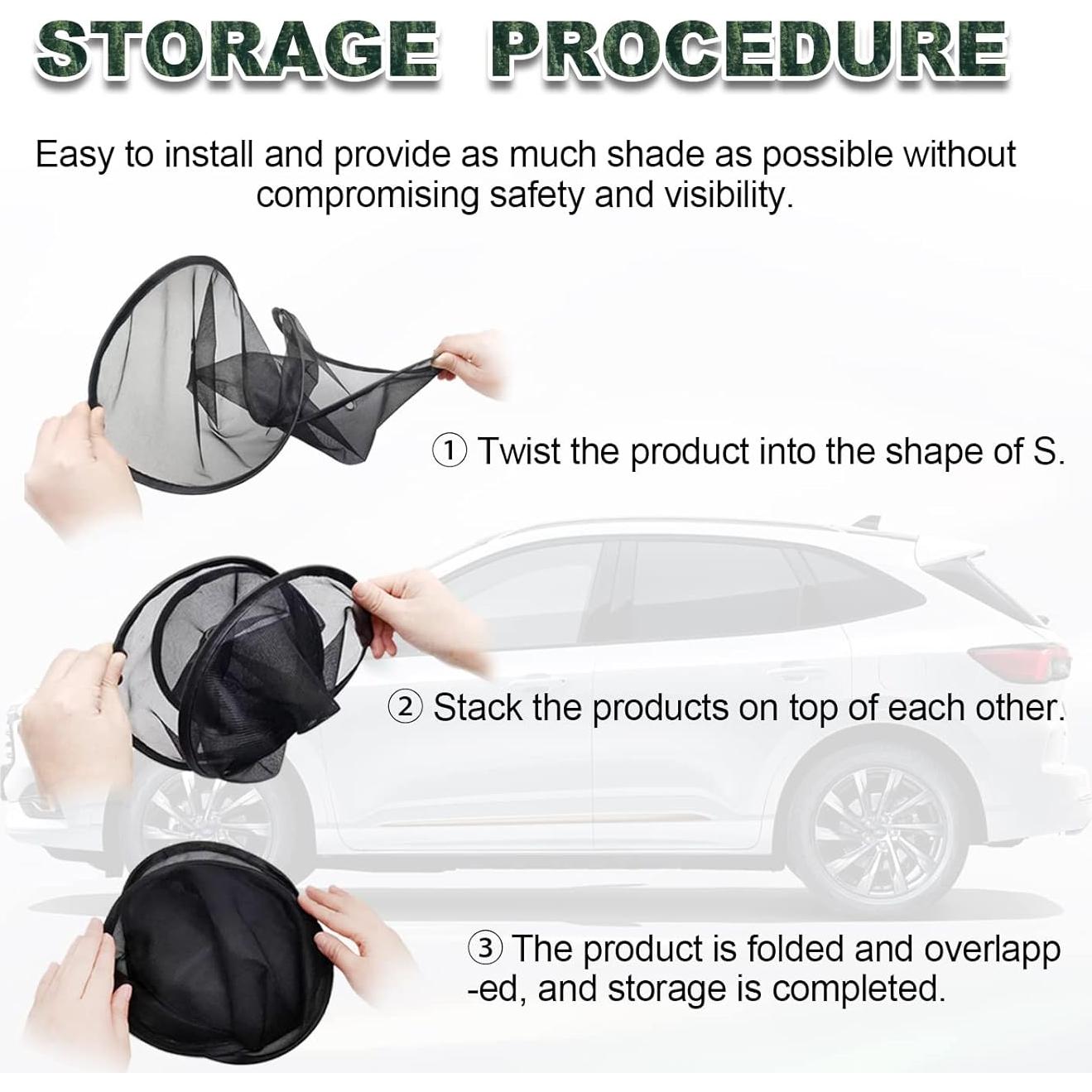 STORAGE PROCEDURE

Easy to install and provide as much shade as possible without compromising safety and visibility.

① Twist the product into the shape of S.

② Stack the products on top of each other.

③ The product is folded and overlapp -ed, and storage is completed.