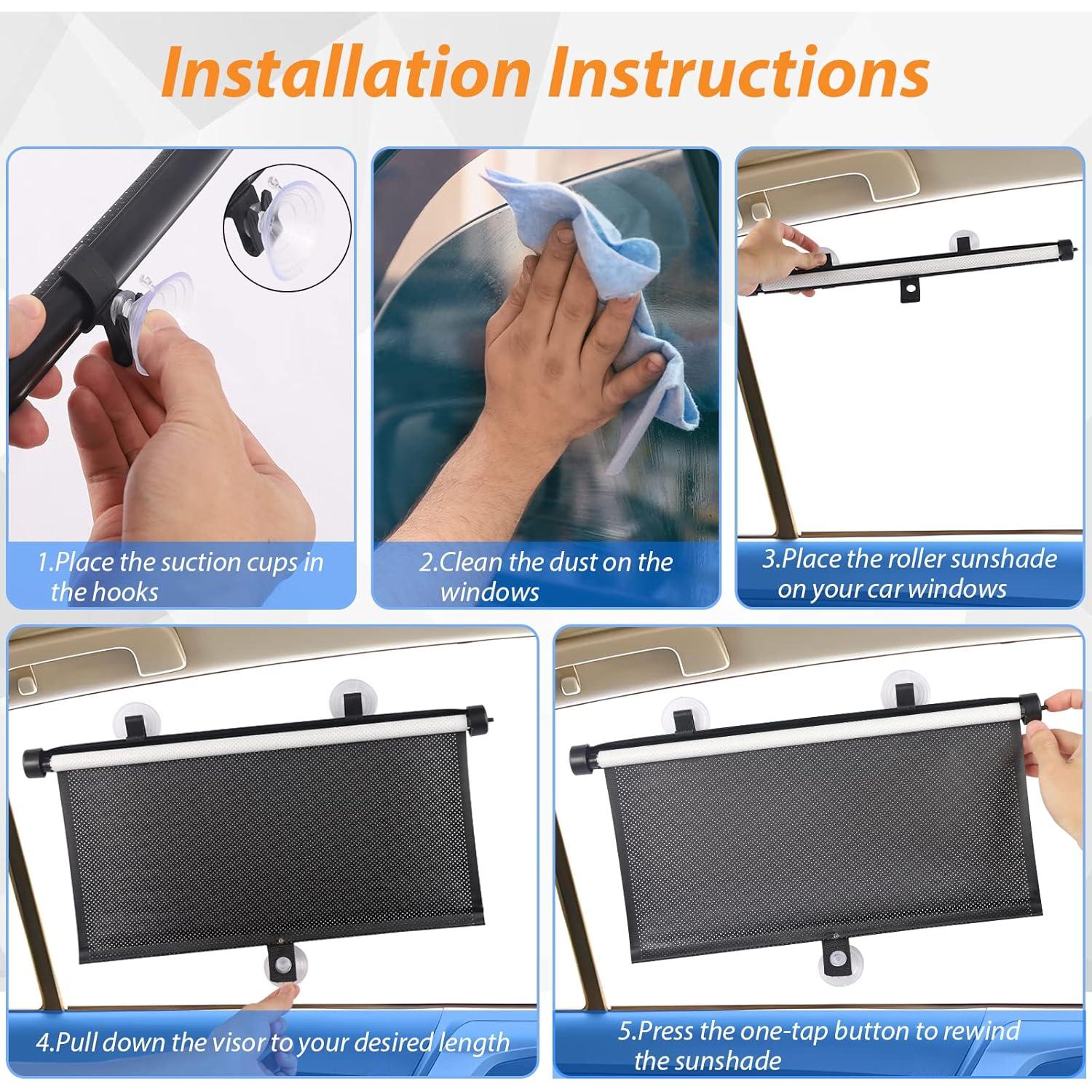 Installation Instructions

1.Place the suction cups in the hooks

2.Clean the dust on the windows

3.Place the roller sunshade on your car windows

4.Pull down the visor to your desired length

5.Press the one-tap button to rewind the sunshade