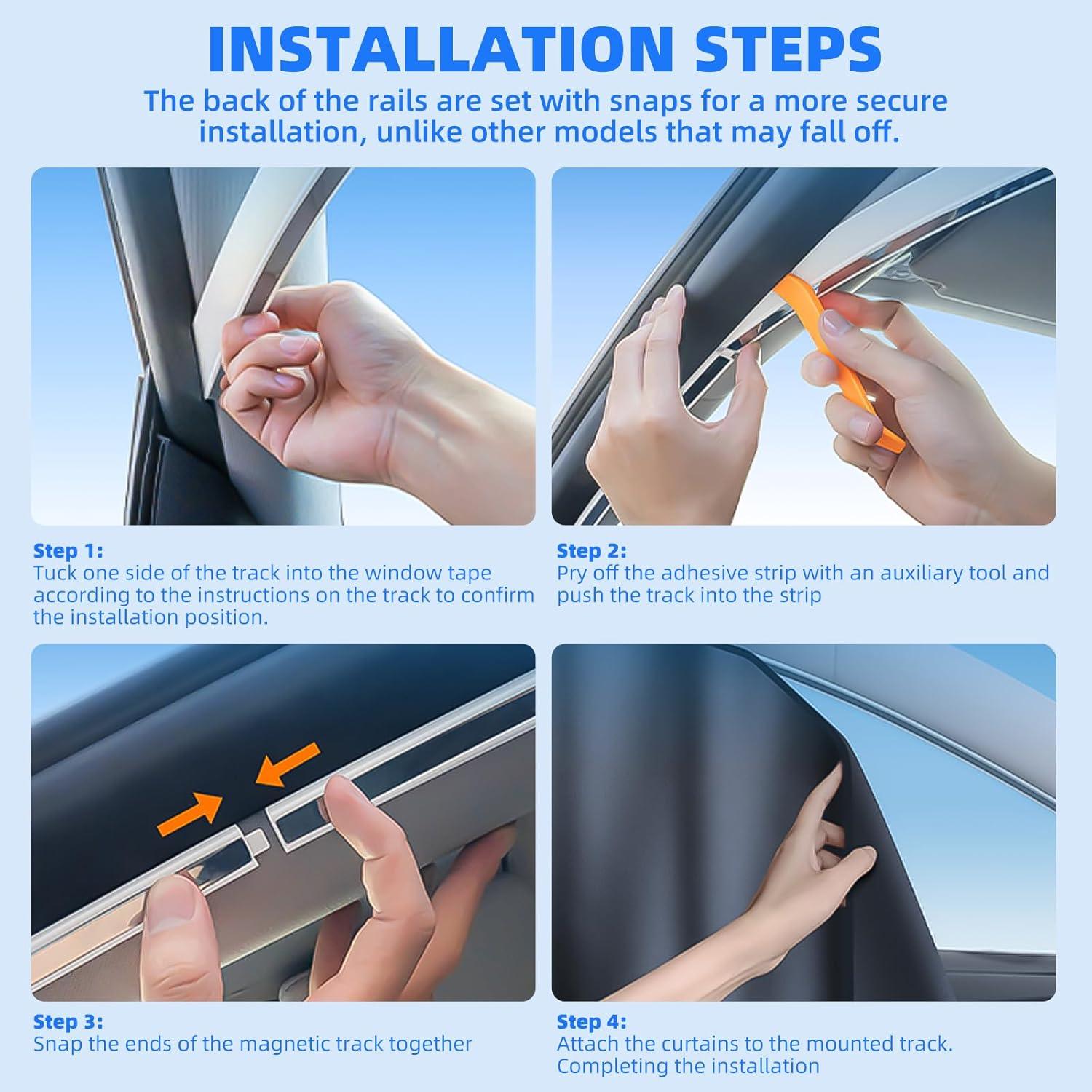 INSTALLATION STEPS

The back of the rails are set with snaps for a more secure installation, unlike other models that may fall off.

Step 1:
Tuck one side of the track into the window tape according to the instructions on the track to confirm the installation position.

Step 2:
Pry off the adhesive strip with an auxiliary tool and push the track into the strip

Step 3:
Snap the ends of the magnetic track together

Step 4:
Attach the curtains to the mounted track. Completing the installation