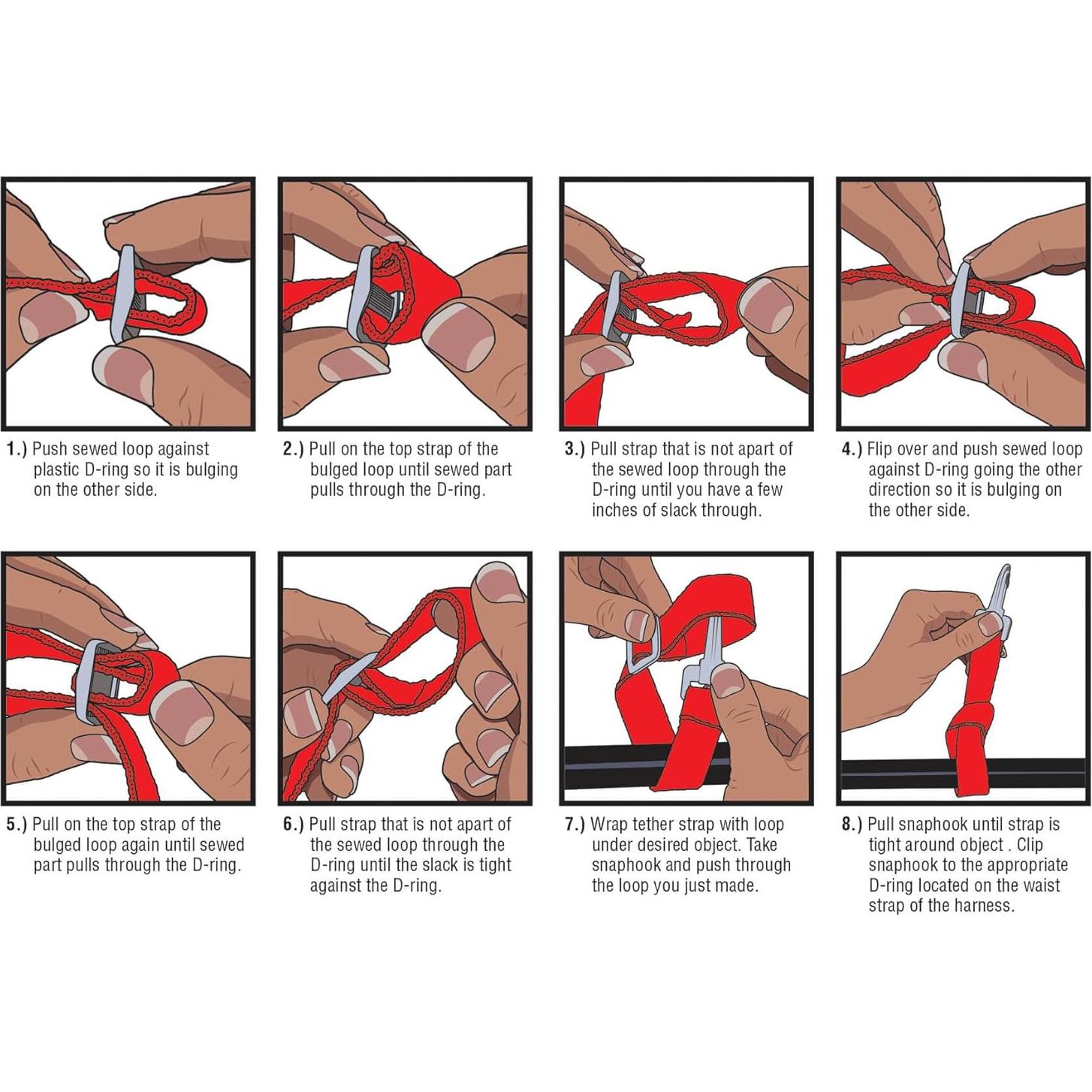 1.) Push sewed loop against plastic D-ring so it is bulging on the other side.

2.) Pull on the top strap of the bulged loop until sewed part pulls through the D-ring.

3.) Pull strap that is not apart of the sewed loop through the D-ring until you have a few inches of slack through.

4.) Flip over and push sewed loop against D-ring going the other direction so it is bulging on the other side.

5.) Pull on the top strap of the bulged loop again until sewed part pulls through the D-ring.

6.) Pull strap that is not apart of the sewed loop through the D-ring until the slack is tight against the D-ring.

7.) Wrap tether strap with loop under desired object. Take snaphook and push through the loop you just made.

8.) Pull snaphook until strap is tight around object . Clip snaphook to the appropriate D-ring located on the waist strap of the harness.