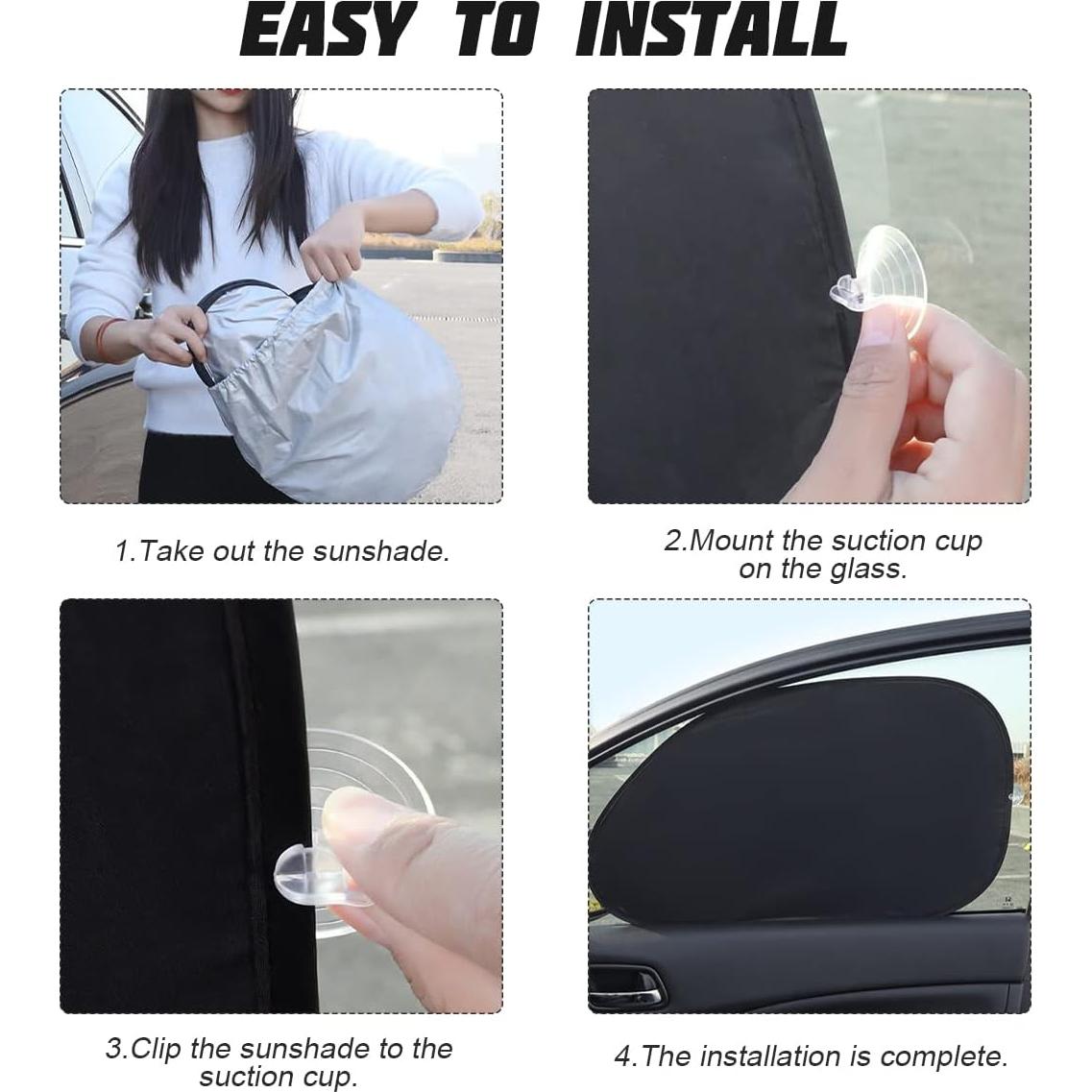 EASY TO INSTALL

1.Take out the sunshade.

2.Mount the suction cup on the glass.

3.Clip the sunshade to the suction cup.

4.The installation is complete.