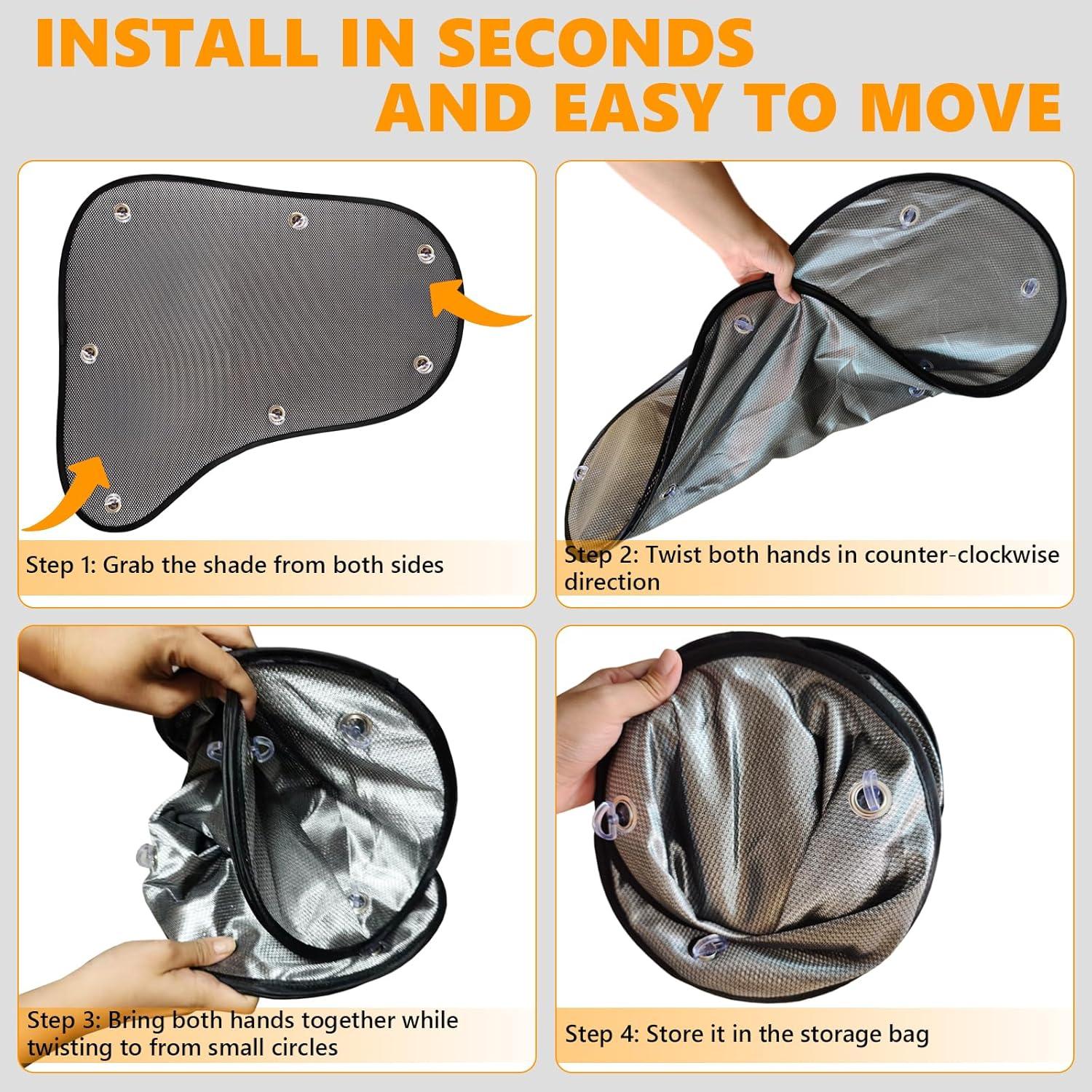 INSTALL IN SECONDS
AND EASY TO MOVE

Step 1: Grab the shade from both sides

Step 2: Twist both hands in counter-clockwise direction

Step 3: Bring both hands together while twisting to from small circles

Step 4: Store it in the storage bag