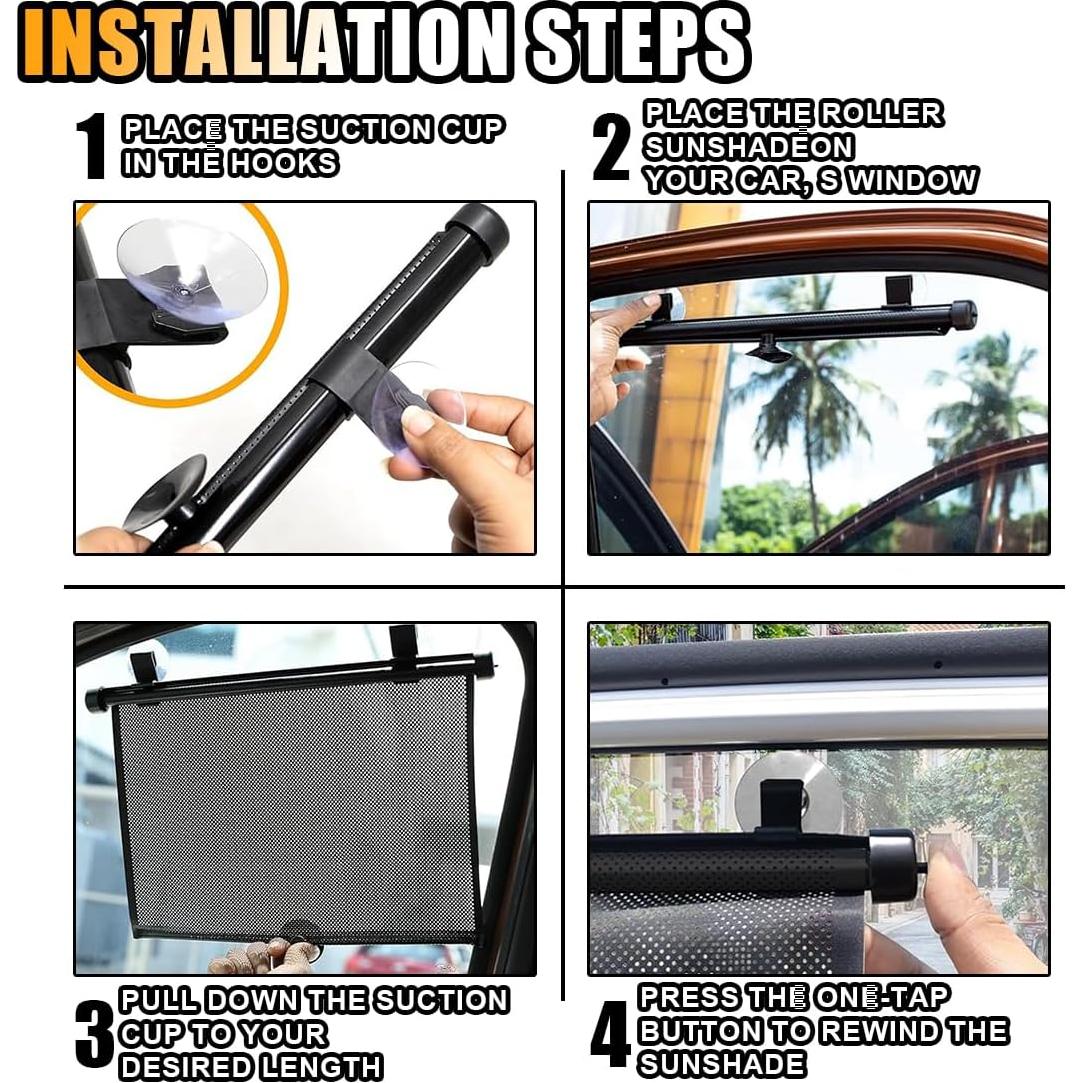 INSTALLATION STEPS

1 PLACE THE SUCTION CUP IN THE HOOKS

2 PLACE THE ROLLER SUNSHADEON YOUR CAR, S WINDOW

3 PULL DOWN THE SUCTION CUP TO YOUR DESIRED LENGTH

4 PRESS THE ONE-TAP BUTTON TO REWIND THE SUNSHADE