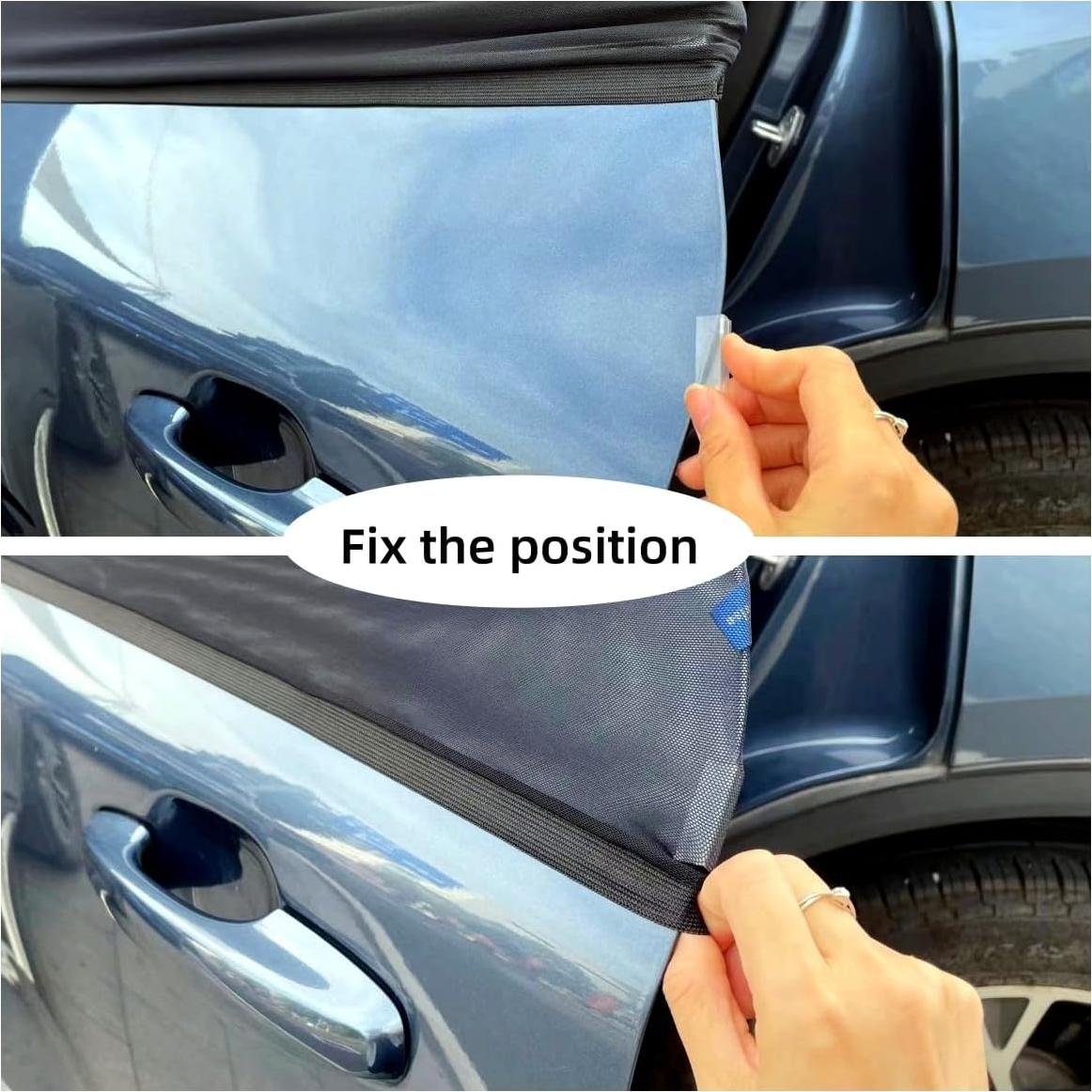 Fix the position