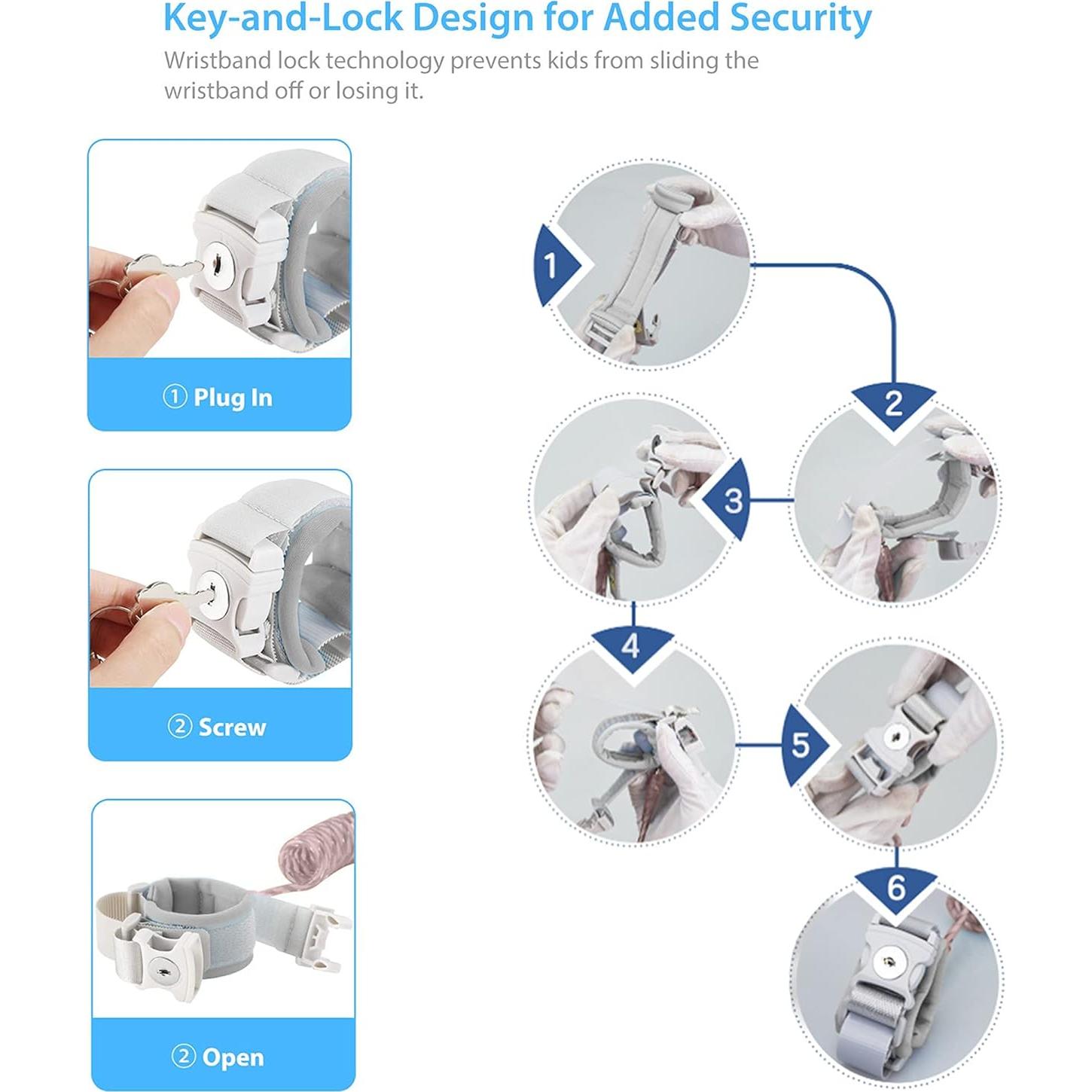 Key-and-Lock Design for Added Security

Wristband lock technology prevents kids from sliding the wristband off or losing it.

① Plug In

② Screw

② Open

1

2

3

4

5

6