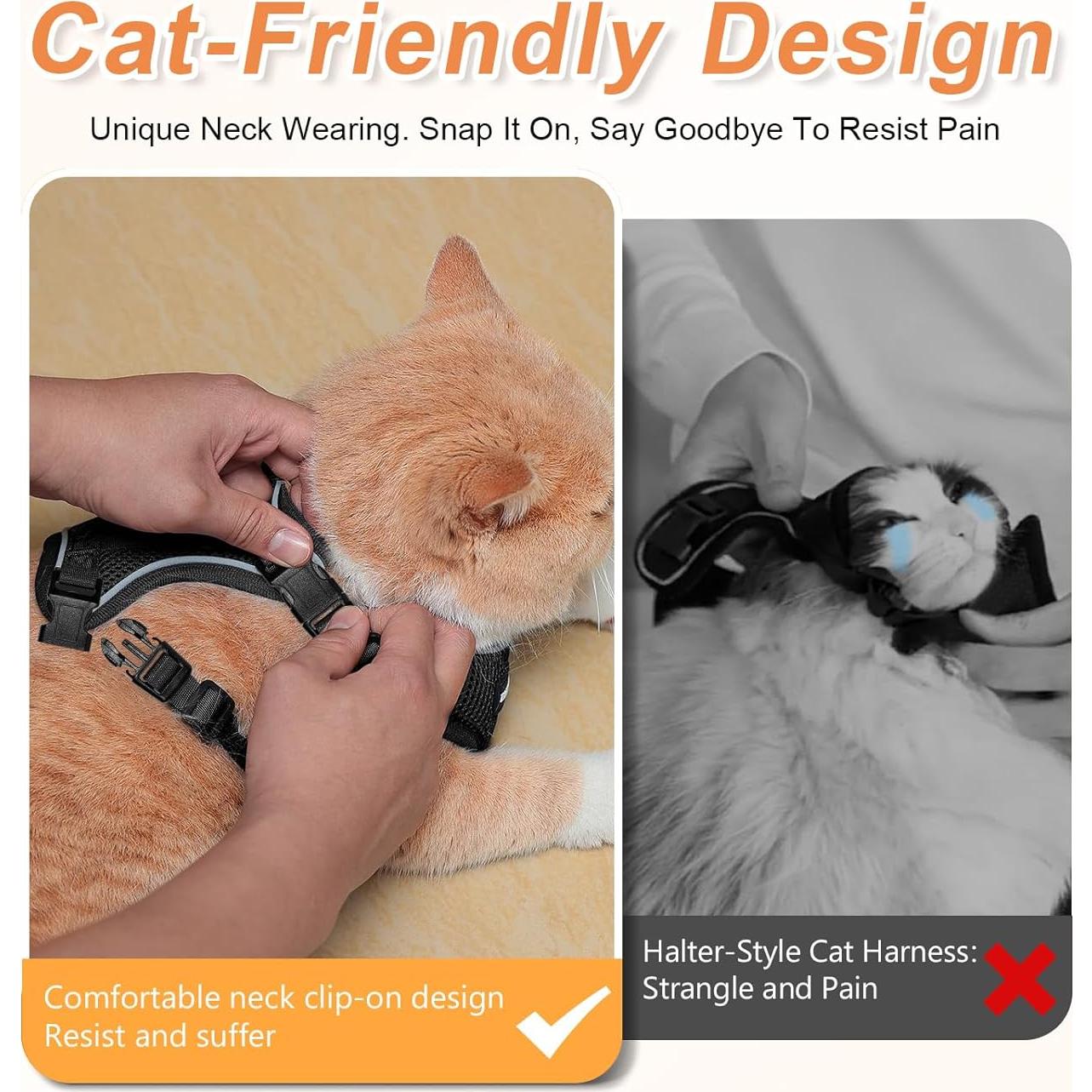 Cat-Friendly Design

Unique Neck Wearing. Snap It On, Say Goodbye To Resist Pain

Comfortable neck clip-on design
Resist and suffer

Halter-Style Cat Harness:
Strangle and Pain