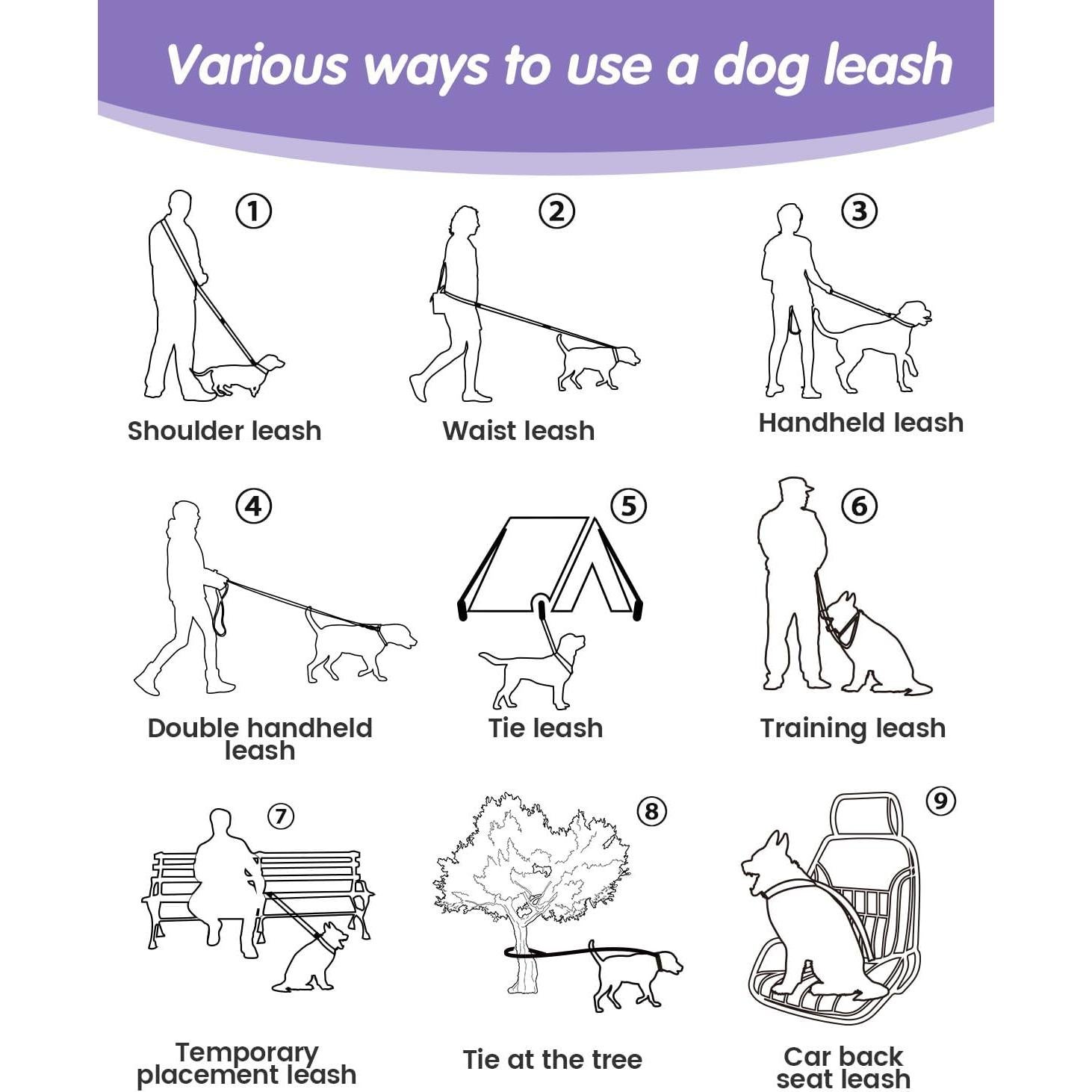 Various ways to use a dog leash

①
Shoulder leash

②
Waist leash

③
Handheld leash

④
Double handheld leash

⑤
Tie leash

⑥
Training leash

⑦
Temporary placement leash

⑧
Tie at the tree

⑨
Car back seat leash