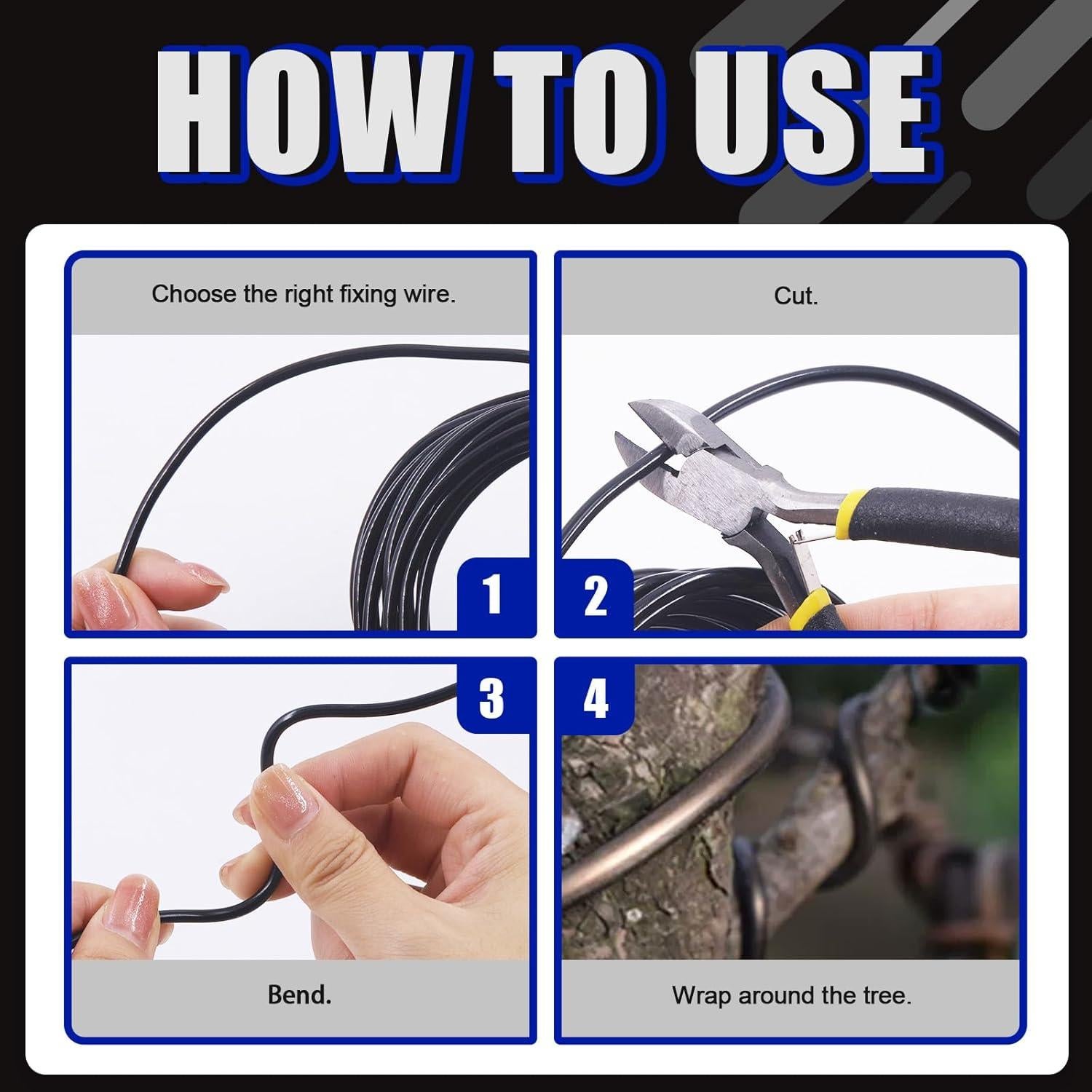 HOW TO USE

Choose the right fixing wire.

1

Cut.

2

3

Bend.

4

Wrap around the tree.