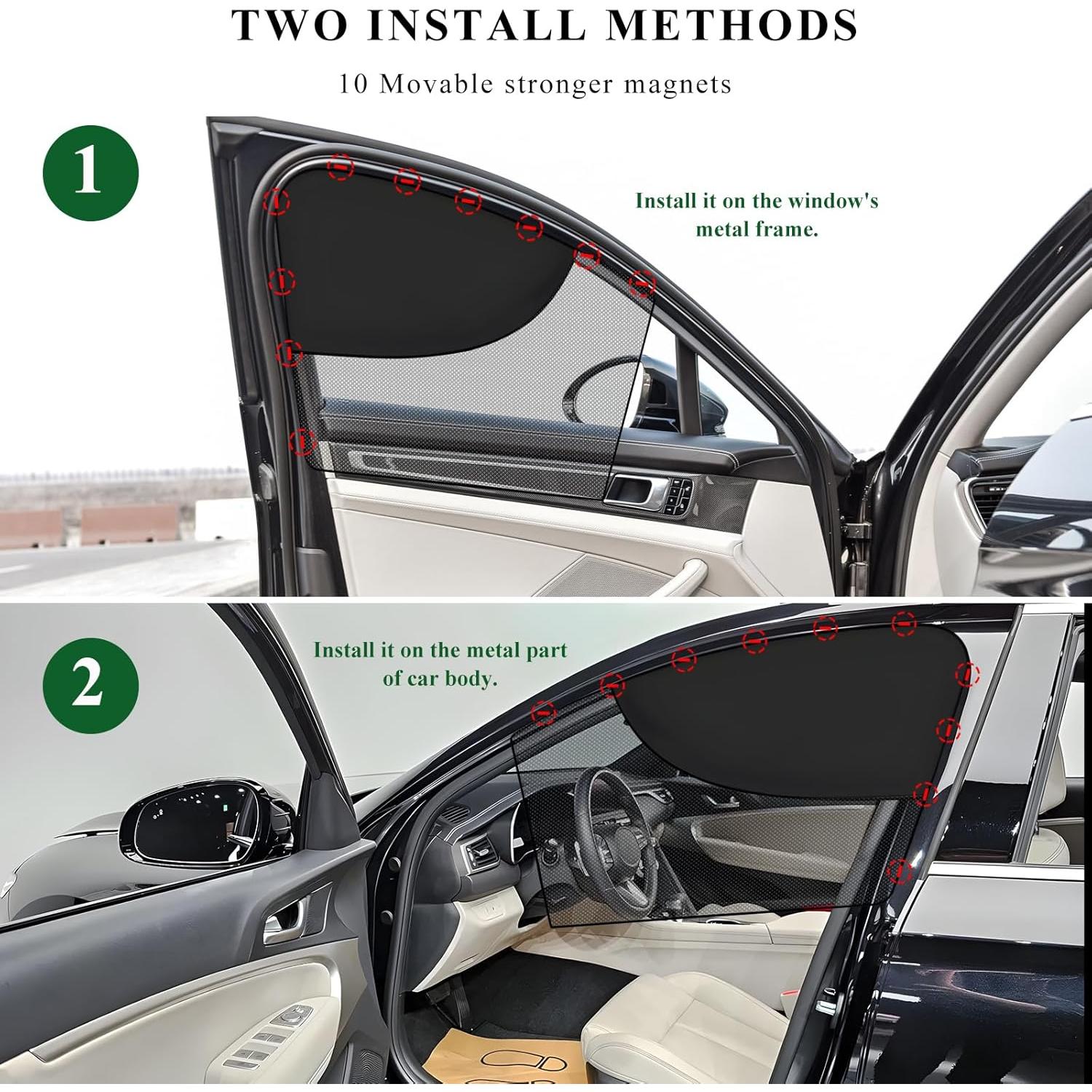 TWO INSTALL METHODS

10 Movable stronger magnets

1

Install it on the window's metal frame.

2

Install it on the metal part of car body.