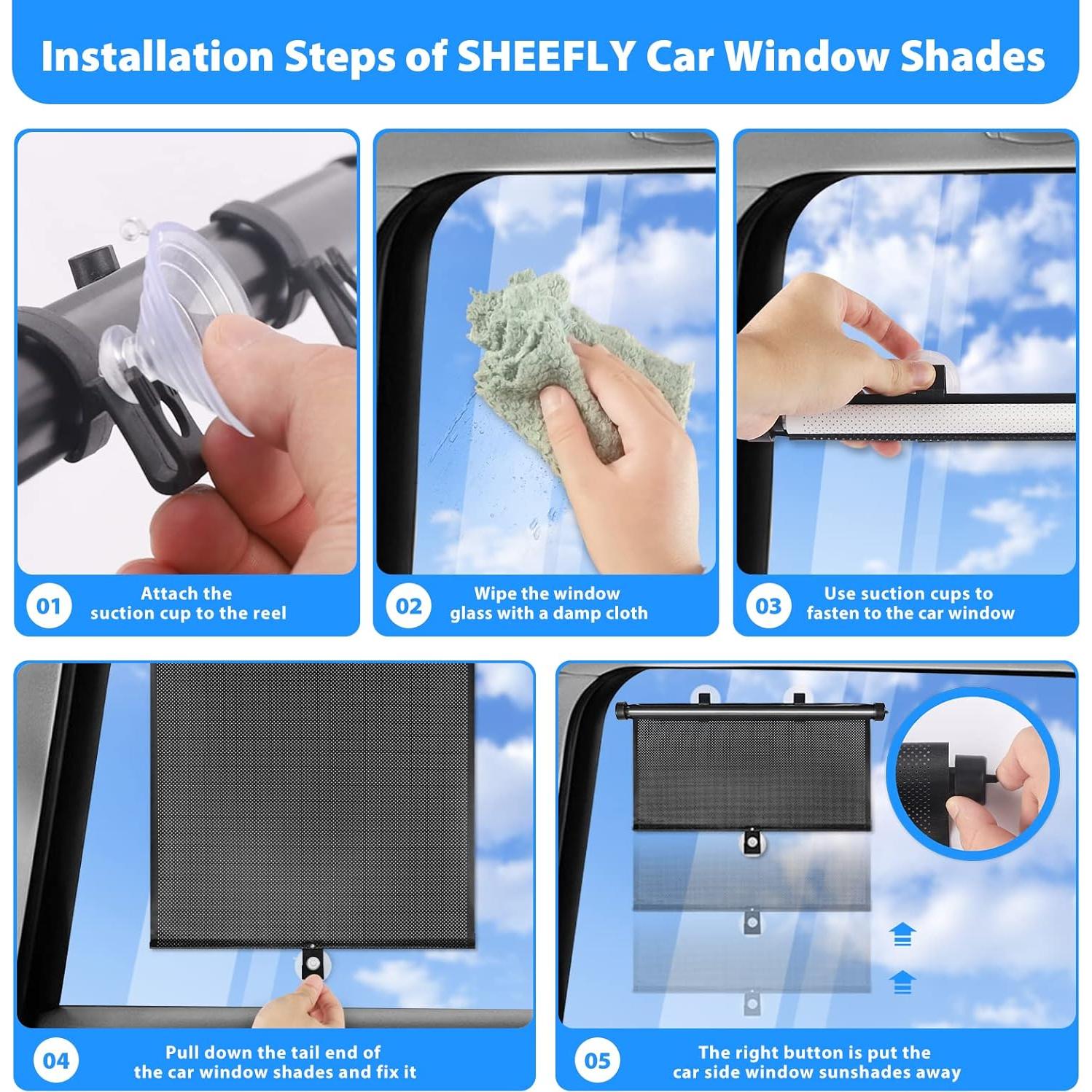 Installation Steps of SHEEFLY Car Window Shades

01 Attach the suction cup to the reel

02 Wipe the window glass with a damp cloth

03 Use suction cups to fasten to the car window

04 Pull down the tail end of the car window shades and fix it

05 The right button is put the car side window sunshades away