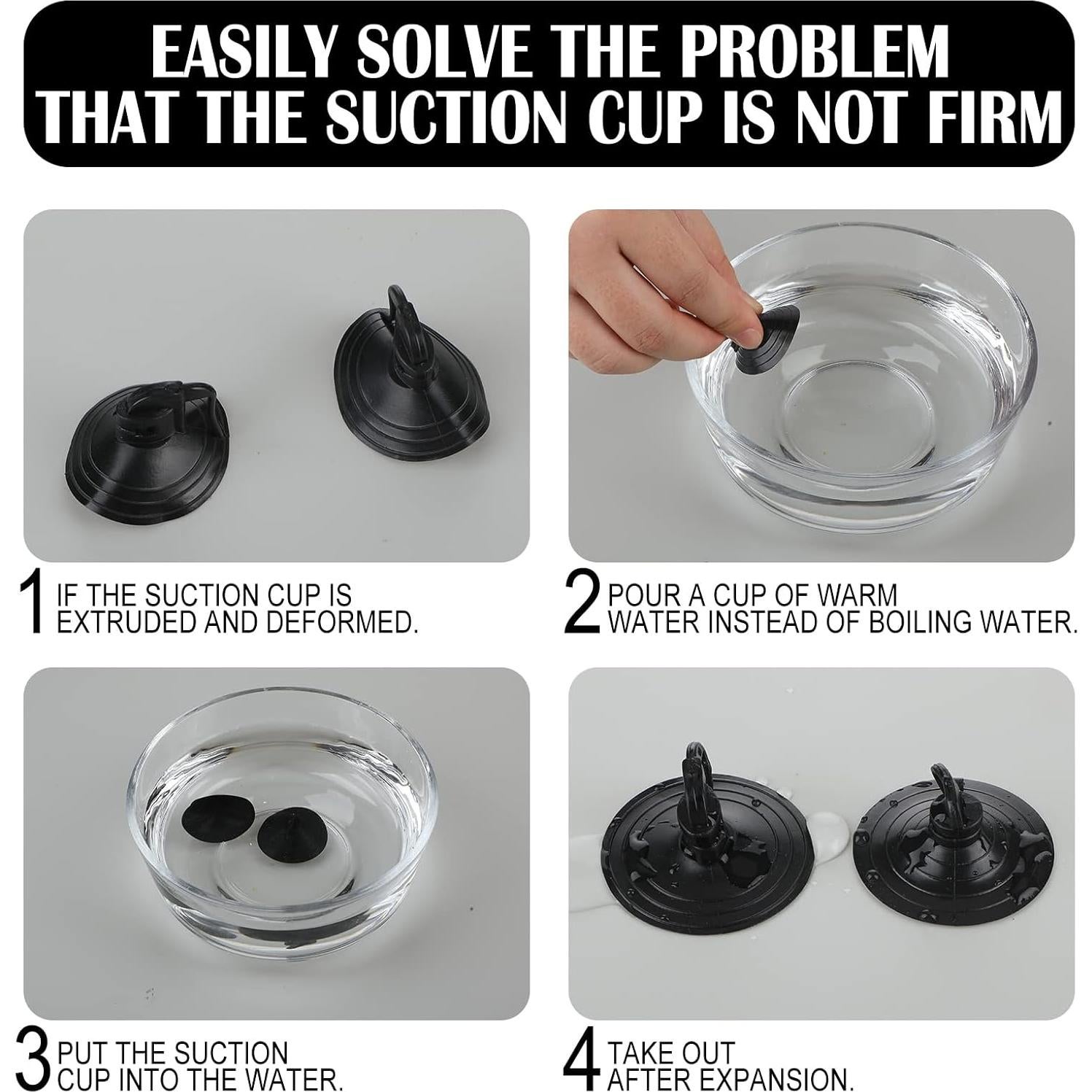 EASILY SOLVE THE PROBLEM THAT THE SUCTION CUP IS NOT FIRM

1 IF THE SUCTION CUP IS EXTRUDED AND DEFORMED.

2 POUR A CUP OF WARM WATER INSTEAD OF BOILING WATER.

3 PUT THE SUCTION CUP INTO THE WATER.

4 TAKE OUT AFTER EXPANSION.