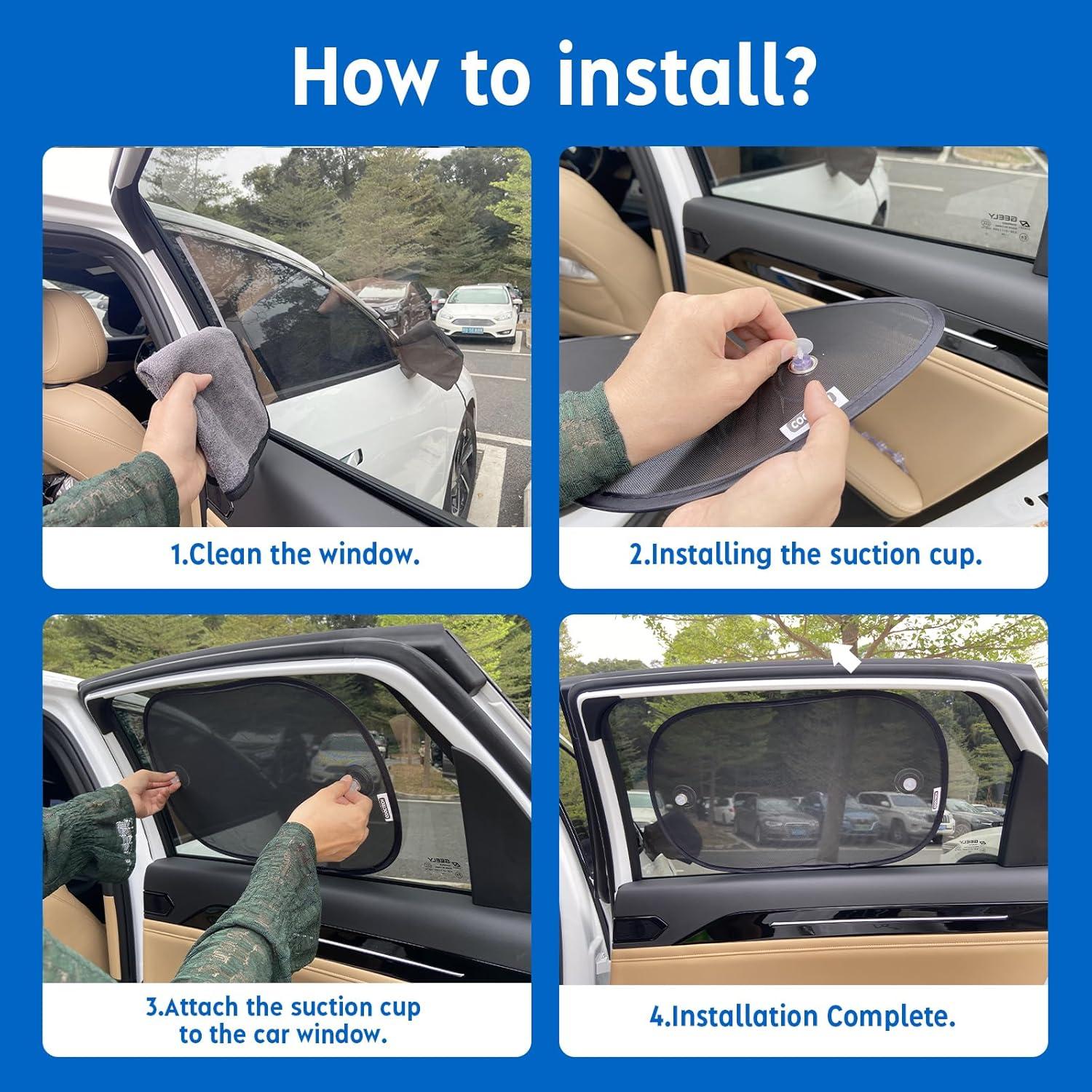 How to install?

1.Clean the window.

2.Installing the suction cup.

3.Attach the suction cup to the car window.

4.Installation Complete.