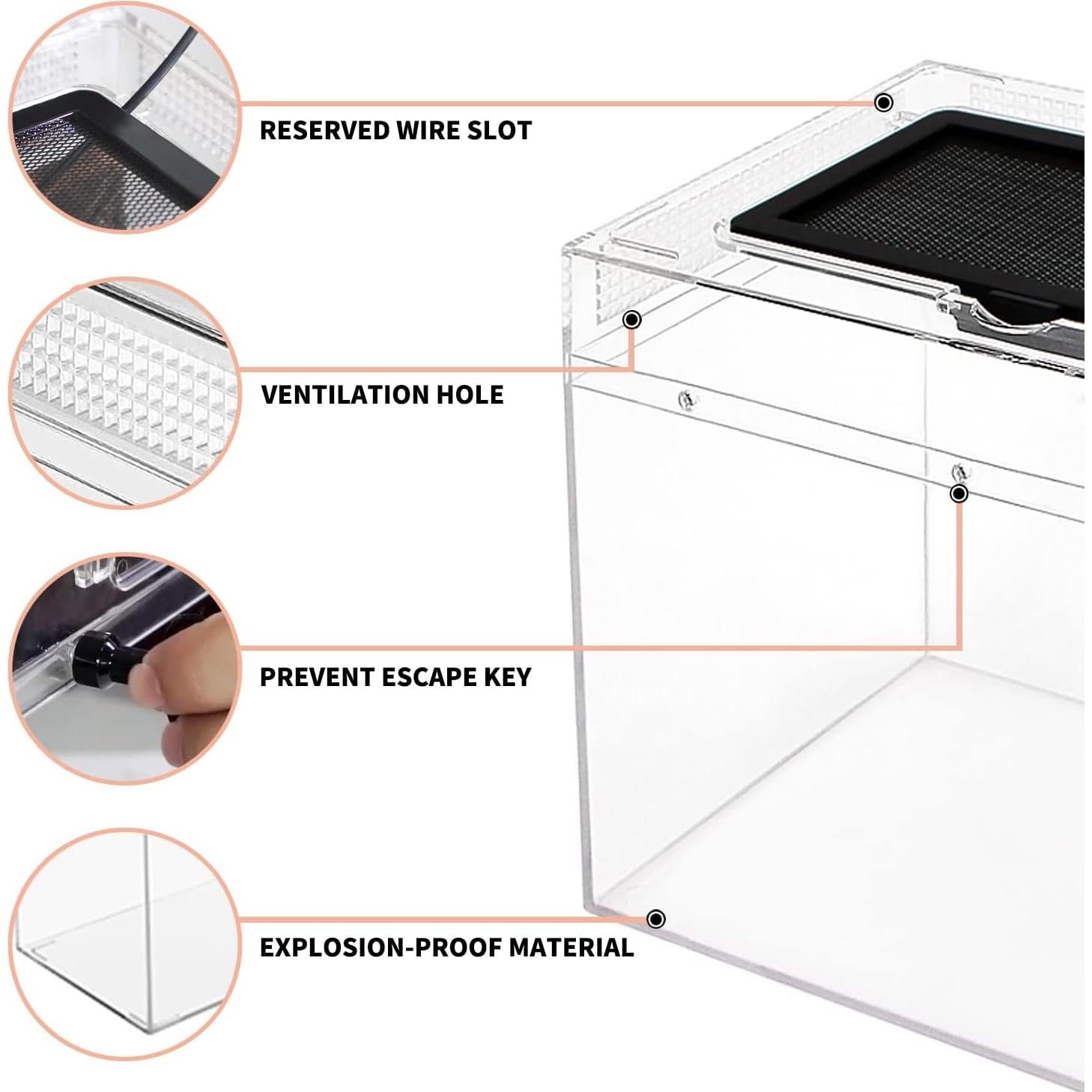 RESERVED WIRE SLOT

VENTILATION HOLE

PREVENT ESCAPE KEY

EXPLOSION-PROOF MATERIAL