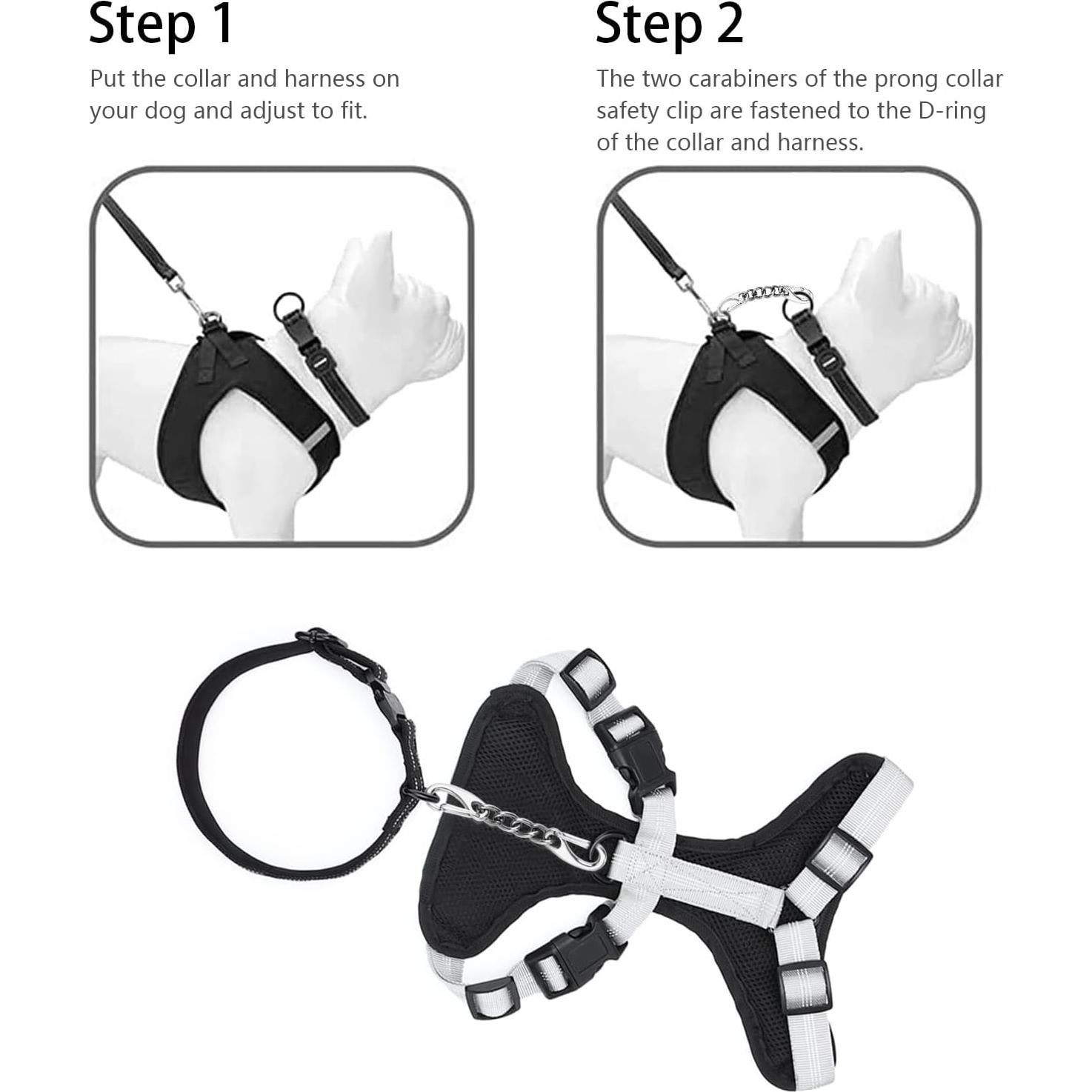 Step 1

Put the collar and harness on your dog and adjust to fit.

Step 2

The two carabiners of the prong collar safety clip are fastened to the D-ring of the collar and harness.