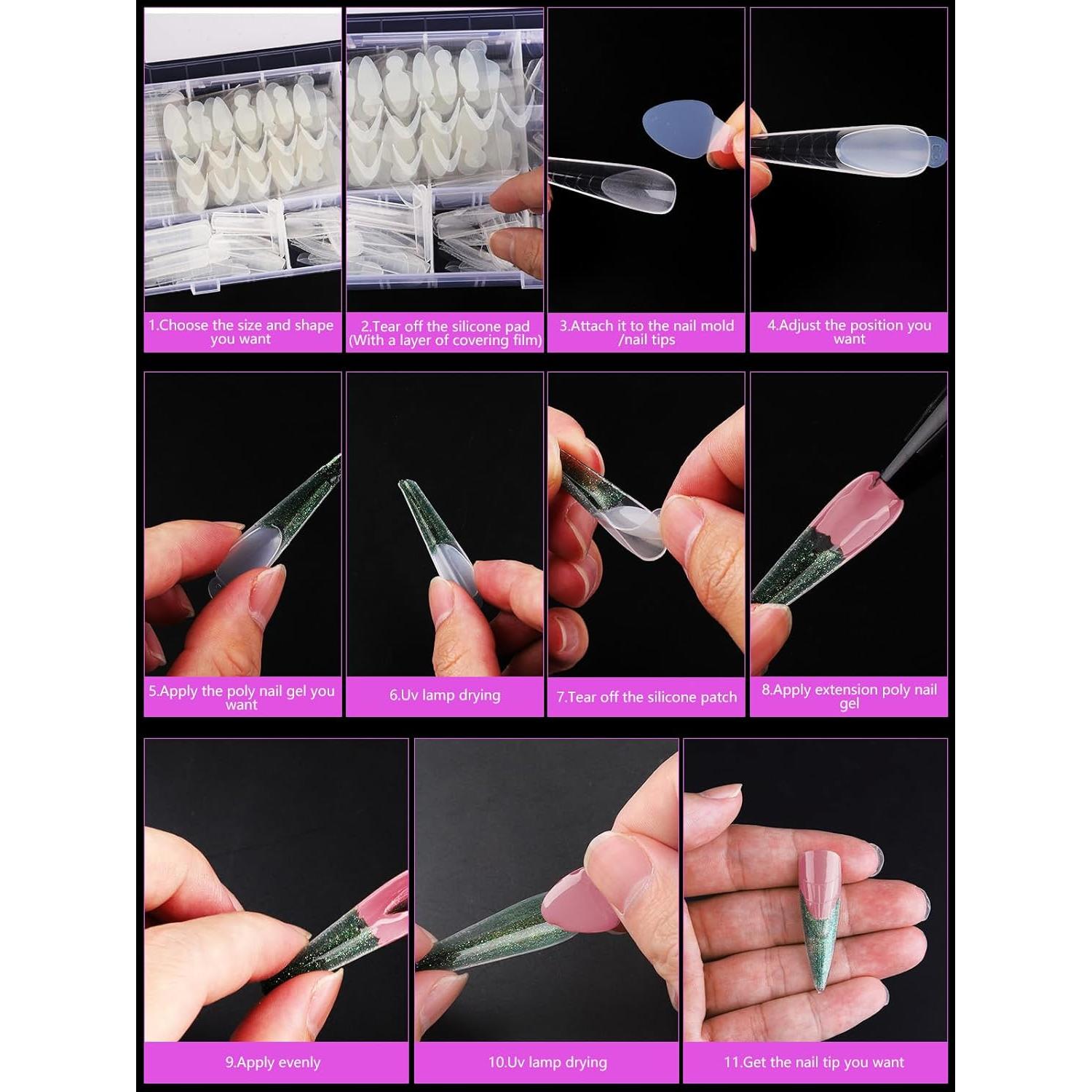 1.Choose the size and shape you want

2.Tear off the silicone pad (With a layer of covering film)

3.Attach it to the nail mold /nail tips

4.Adjust the position you want

5.Apply the poly nail gel you want

6.Uv lamp drying

7.Tear off the silicone patch

8.Apply extension poly nail gel

9.Apply evenly

10.Uv lamp drying

11.Get the nail tip you want