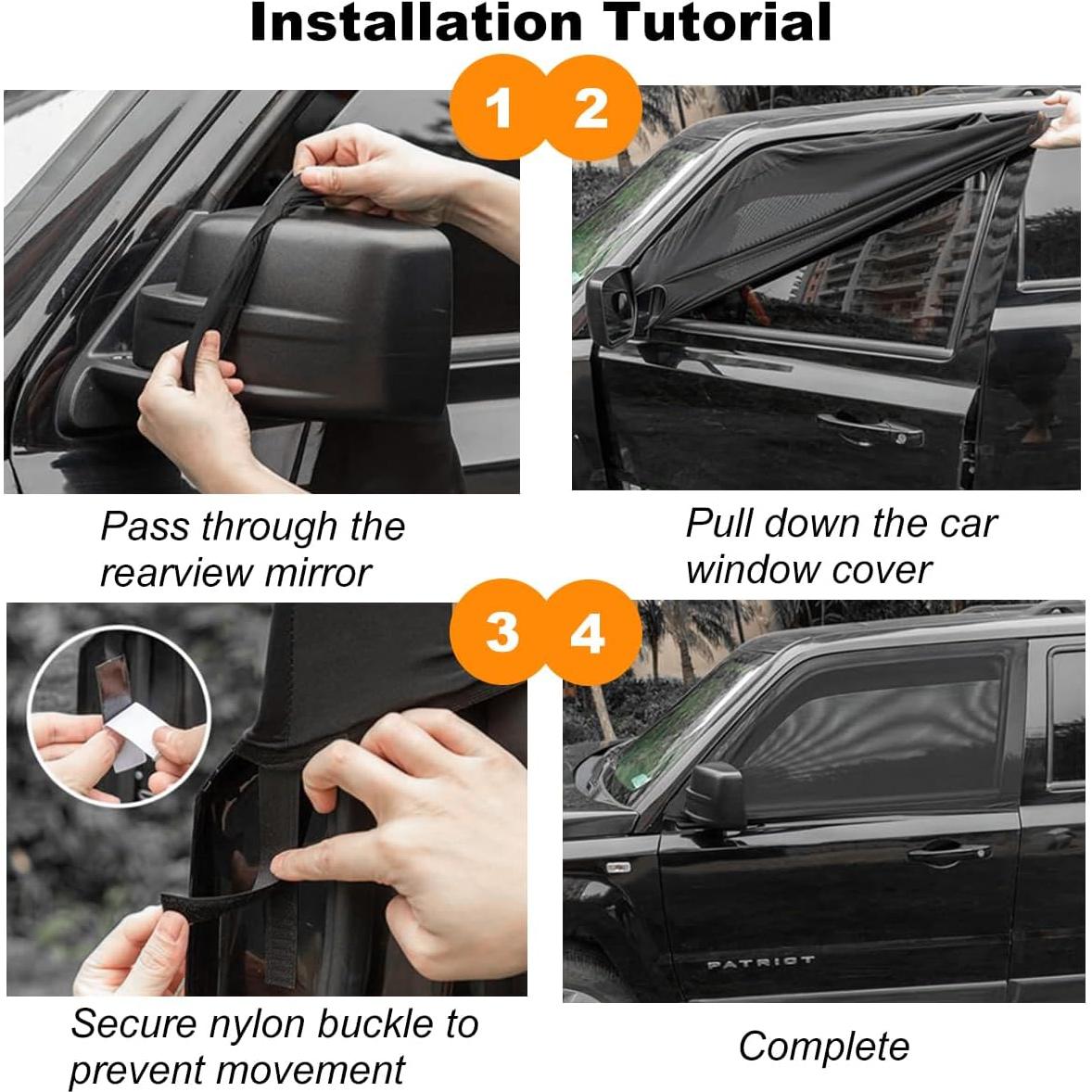 Installation Tutorial

1

2

Pass through the rearview mirror

Pull down the car window cover

3

4

PATRIOT

Secure nylon buckle to prevent movement

Complete