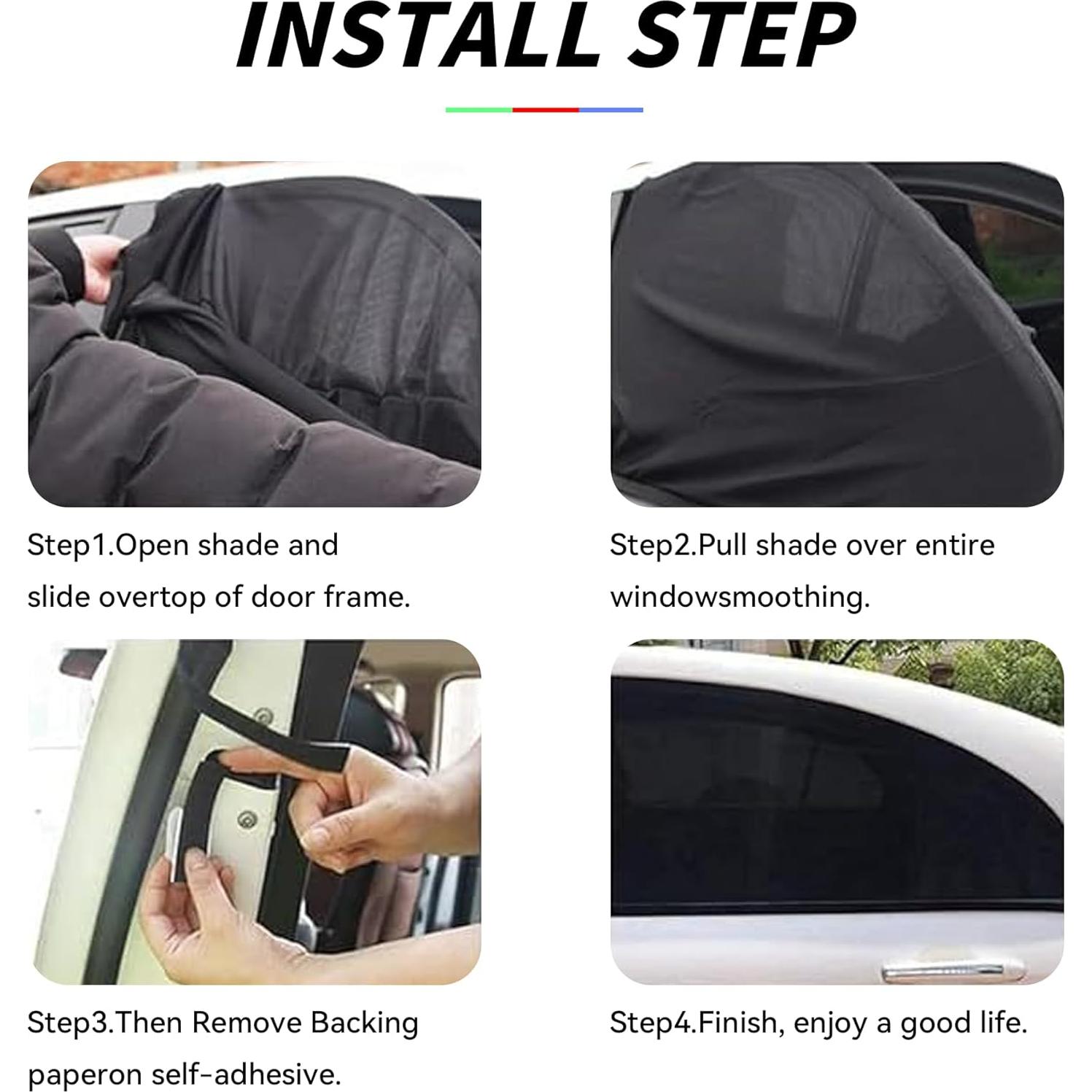 INSTALL STEP

Step1.Open shade and slide overtop of door frame.

Step2.Pull shade over entire windowsmoothing.

Step3.Then Remove Backing paperon self-adhesive.

Step4.Finish, enjoy a good life.