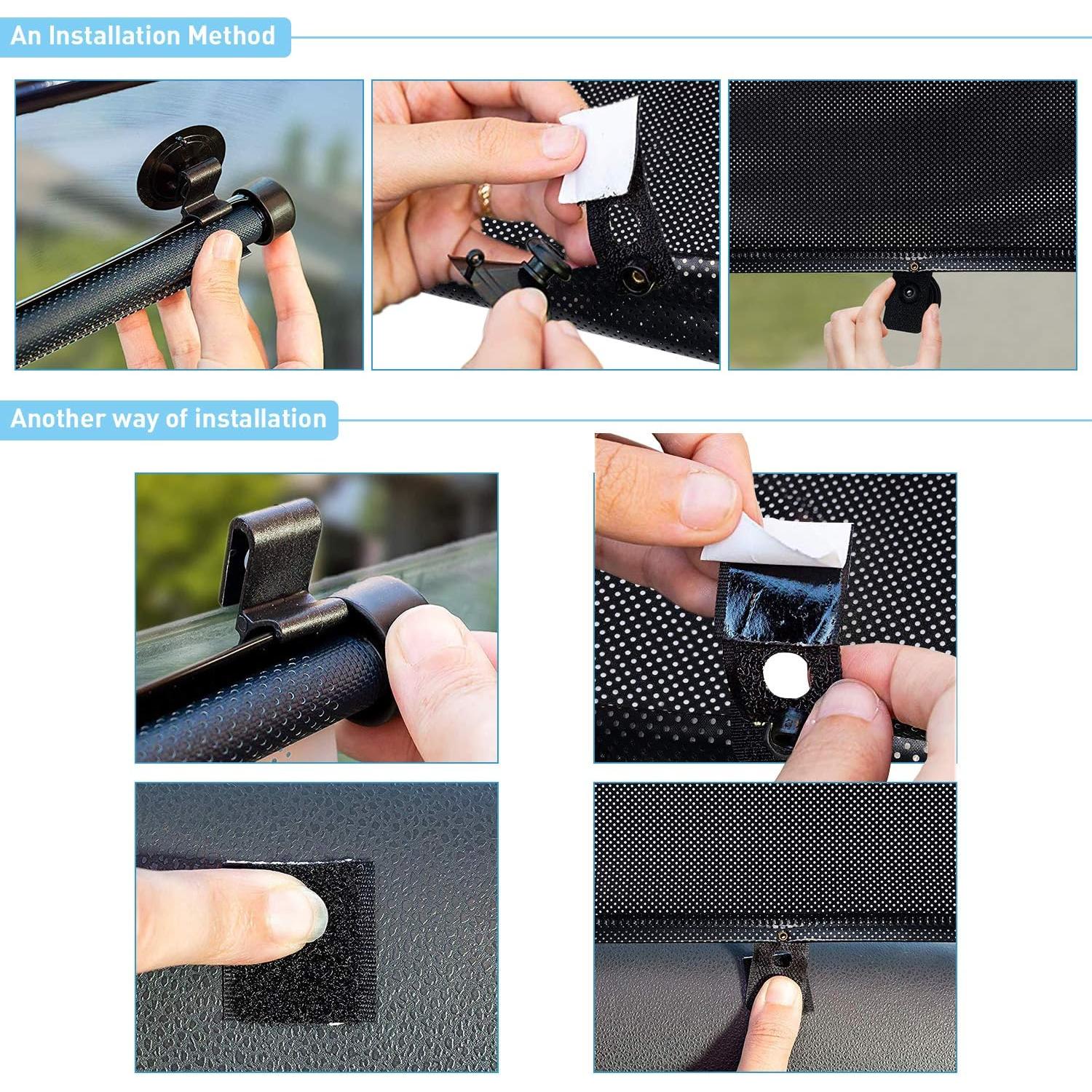 An Installation Method

Another way of installation